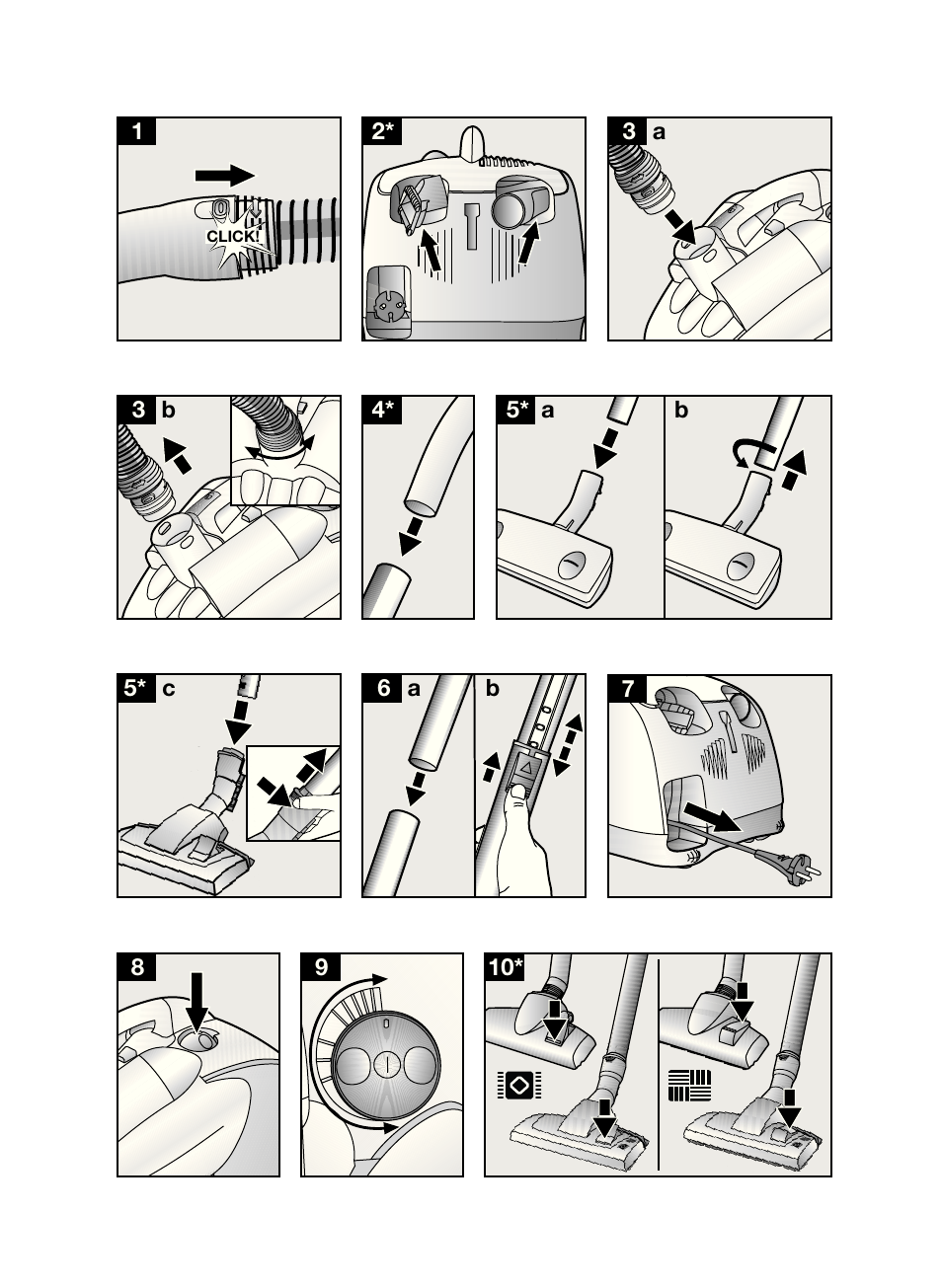 1
CLICK!
2*
3 a
3 b
4*
5* a
b
5* c
6 a
b
7
8
9
10*