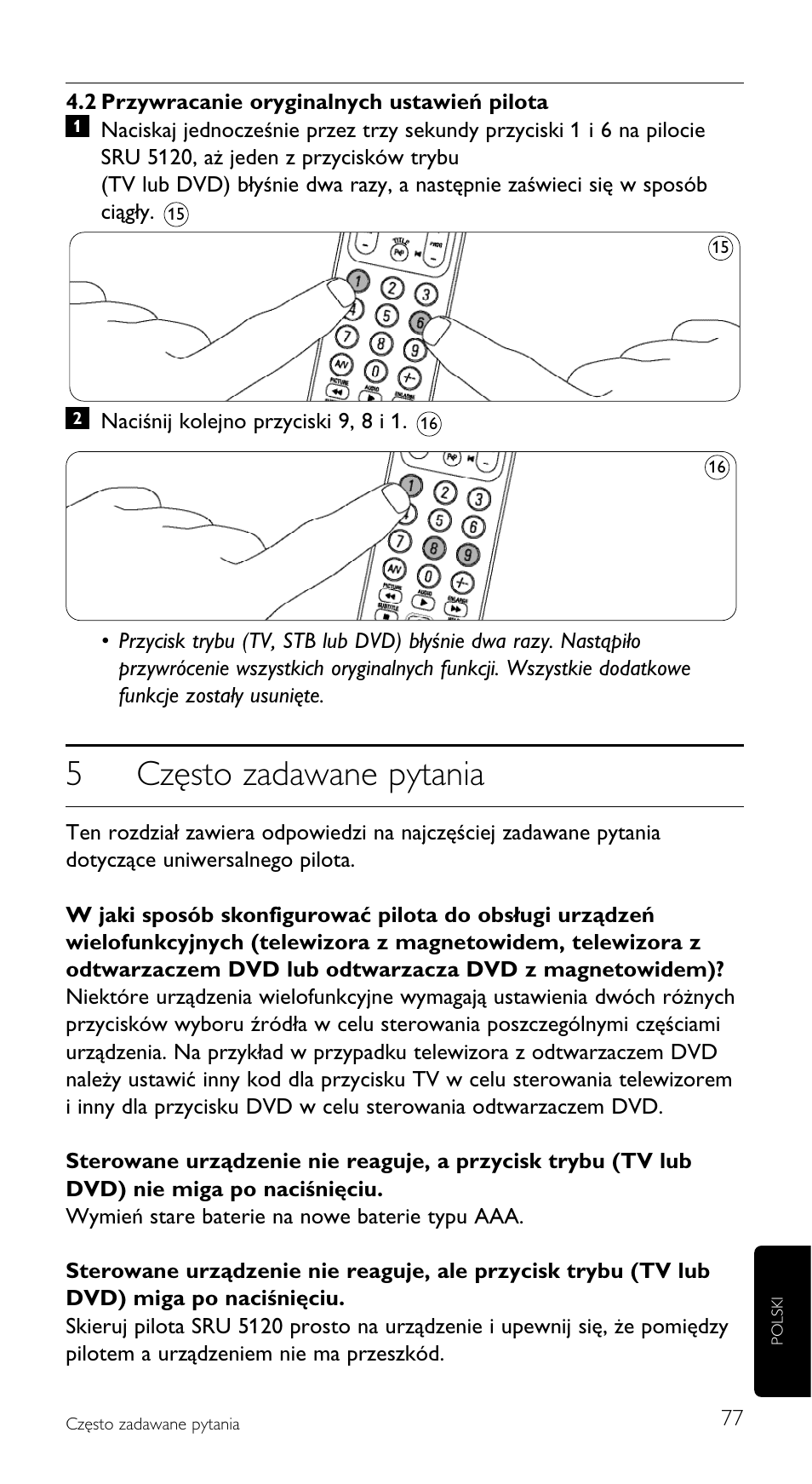 4.2 Przywracanie oryginalnych ustawień pilota

1 Naciskaj jednocześnie przez trzy sekundy przyciski 1 i 6 na pilocie SRU 5120, aż jeden z przycisków trybu (TV lub DVD) błyśnie dwa razy, a następnie zaświeci się w sposób ciągły. 15

15

2 Naciśnij kolejno przyciski 9, 8 i 1. 16

16

• Przycisk trybu (TV, STB lub DVD) błyśnie dwa razy. Nastąpiło przywrócenie wszystkich oryginalnych funkcji. Wszystkie dodatkowe funkcje zostały usunięte.

5 Często zadawane pytania

Ten rozdział zawiera odpowiedzi na najczęściej zadawane pytania dotyczące uniwersalnego pilota.

W jaki sposób skonfigurować pilota do obsługi urządzeń wielofunkcyjnych (telewizora z magnetowidem, telewizora z odtwarzaczem DVD lub odtwarzacza DVD z magnetowidem)?
Niektóre urządzenia wielofunkcyjne wymagają ustawienia dwóch różnych przycisków wyboru źródła w celu sterowania poszczególnymi częściami urządzenia. Na przykład w przypadku telewizora z odtwarzaczem DVD należy ustawić inny kod dla przycisku TV w celu sterowania telewizorem i inny dla przycisku DVD w celu sterowania odtwarzaczem DVD.

Sterowane urządzenie nie reaguje, a przycisk trybu (TV lub DVD) nie miga po naciśnięciu.
Wymień stare baterie na nowe baterie typu AAA.

Sterowane urządzenie nie reaguje, ale przycisk trybu (TV lub DVD) miga po naciśnięciu.
Skieruj pilota SRU 5120 prosto na urządzenie i upewnij się, że pomiędzy pilotem a urządzeniem nie ma przeszkód.

POLSKI

Często zadawane pytania 77