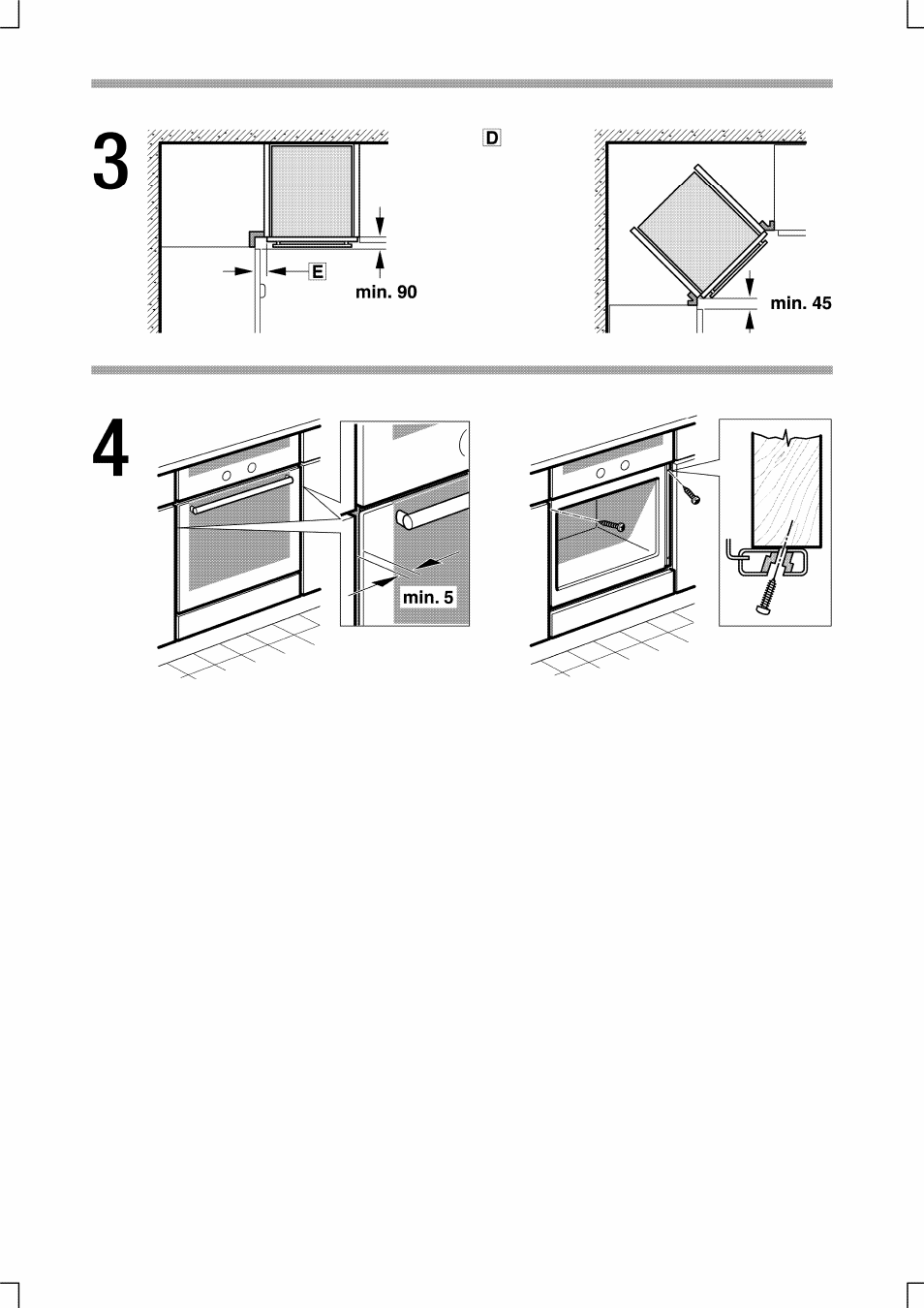 3

D

E

min. 90

min. 45

4

min. 5