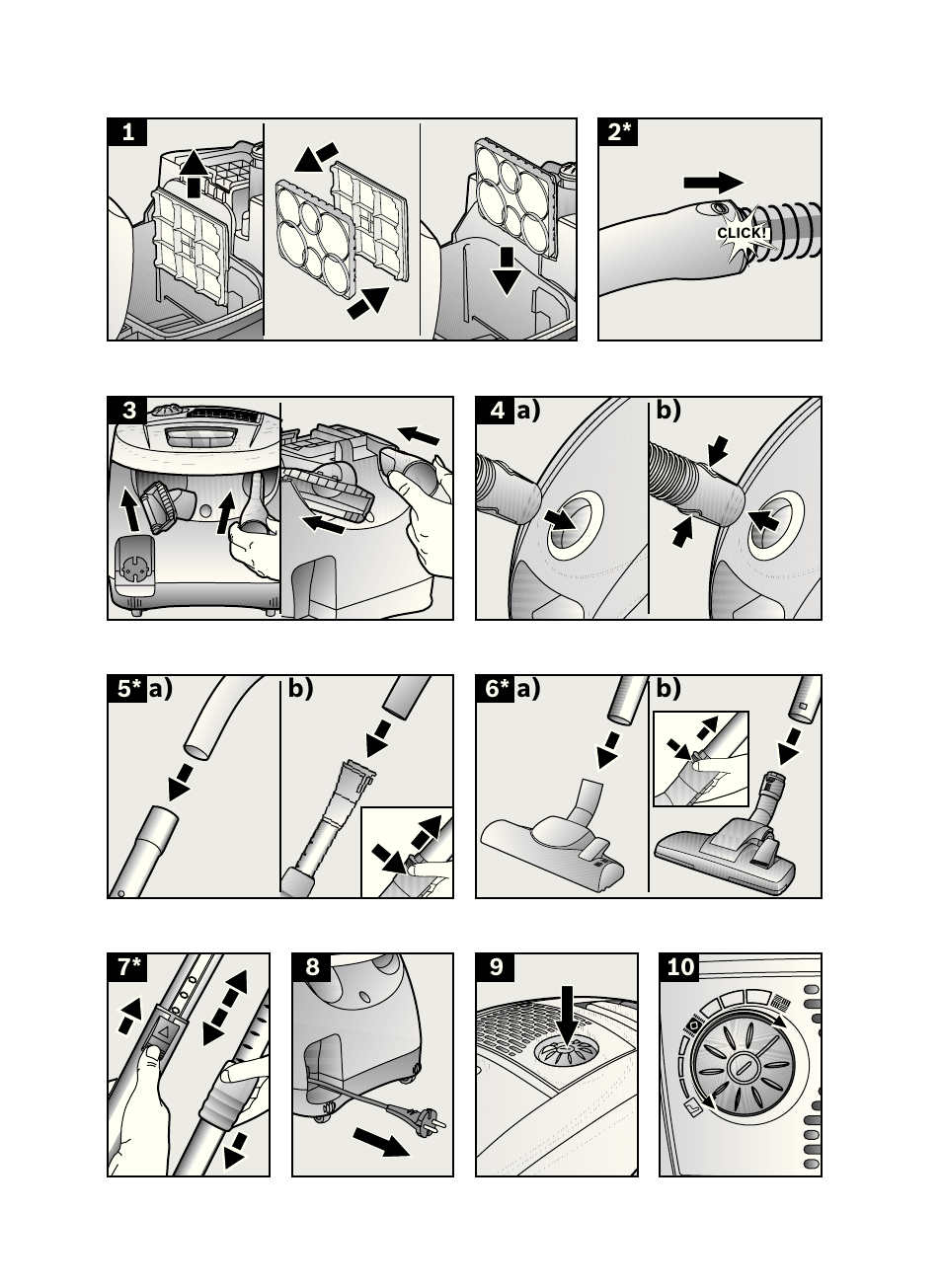 1

2*

CLICK!

3

4 a)

b)

5* a)

b)

6* a)

b)

7*

8

9

10