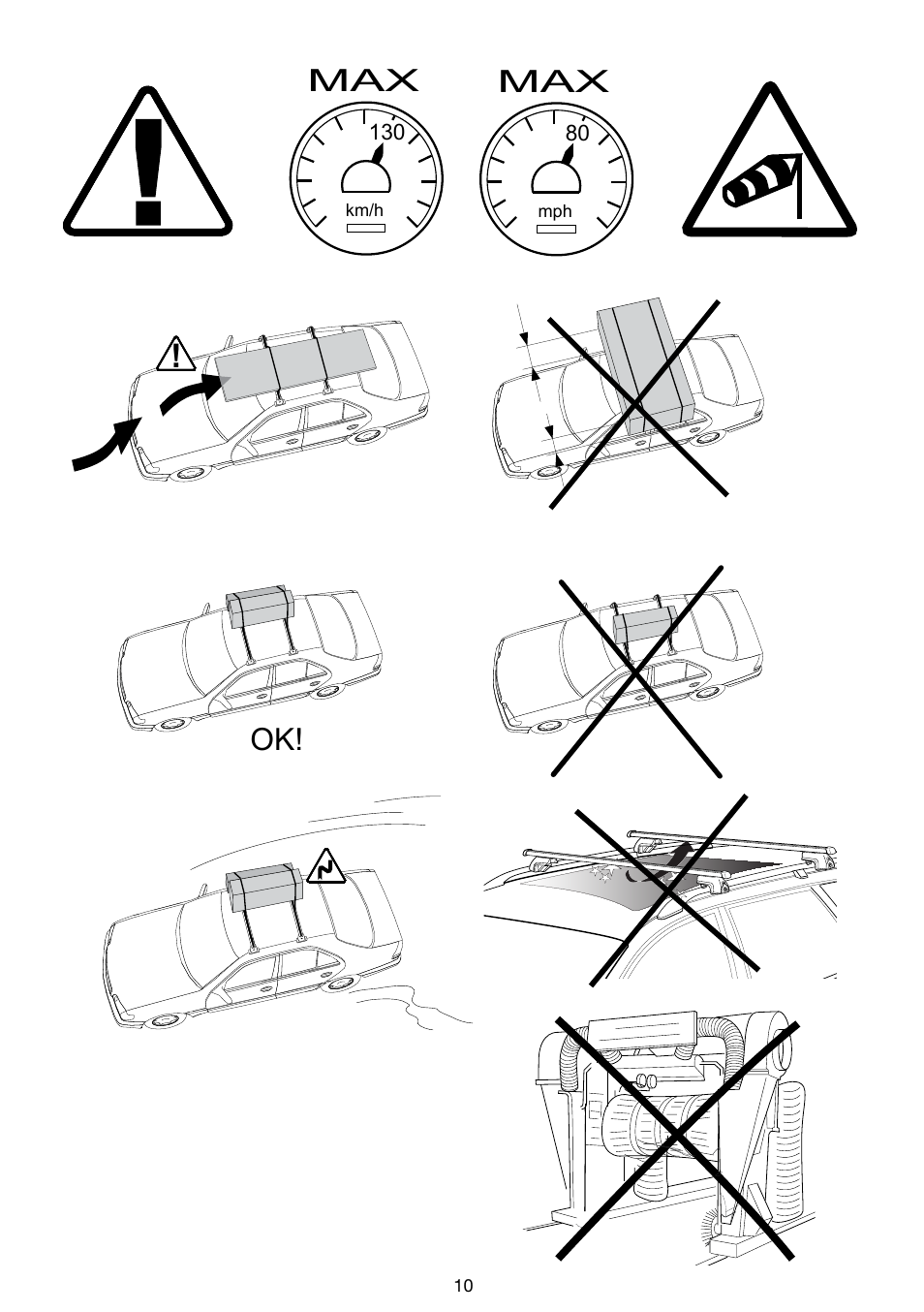 MAX
130
km/h

MAX
80
mph

OK!

10