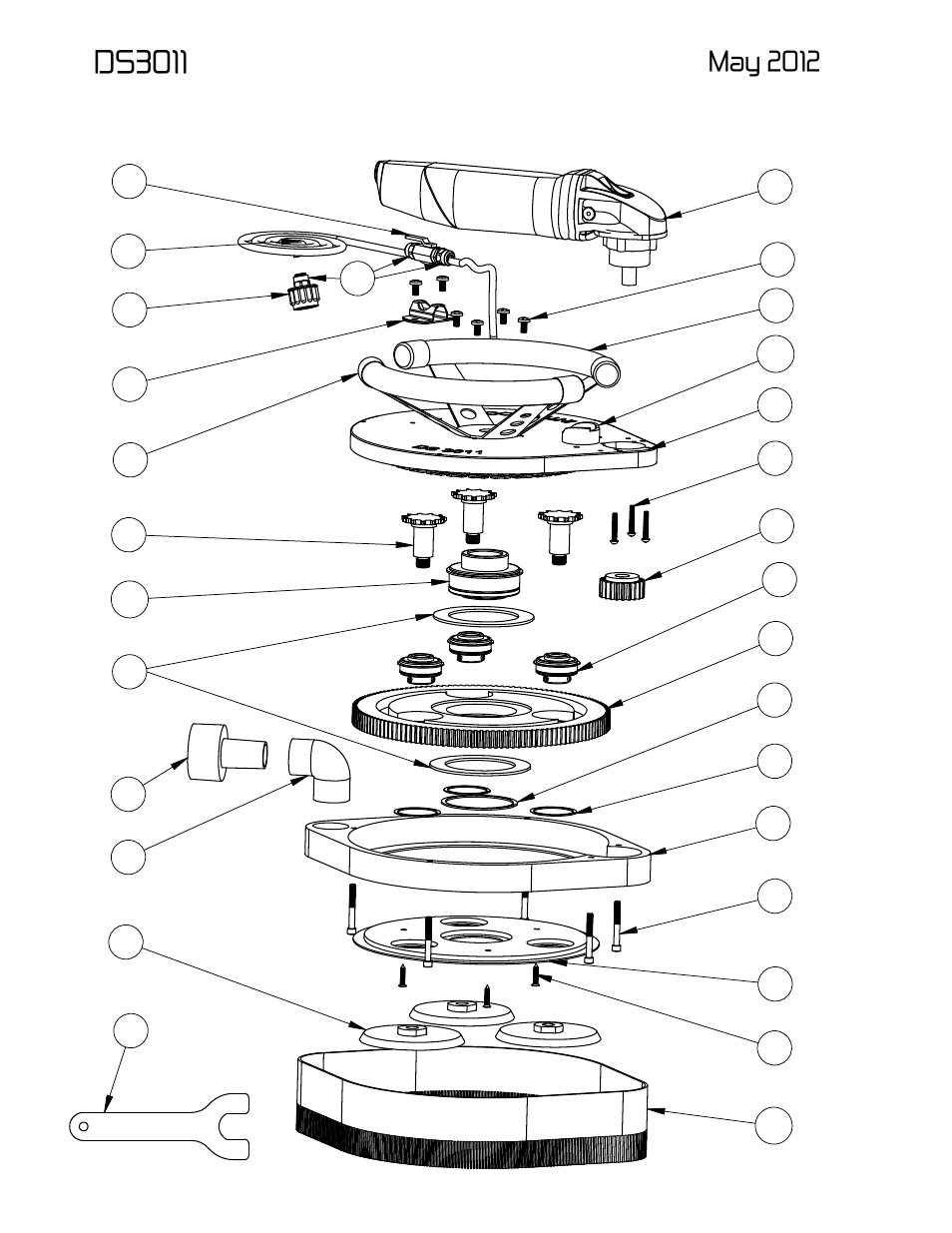 DS3011

May 2012

DS 3011