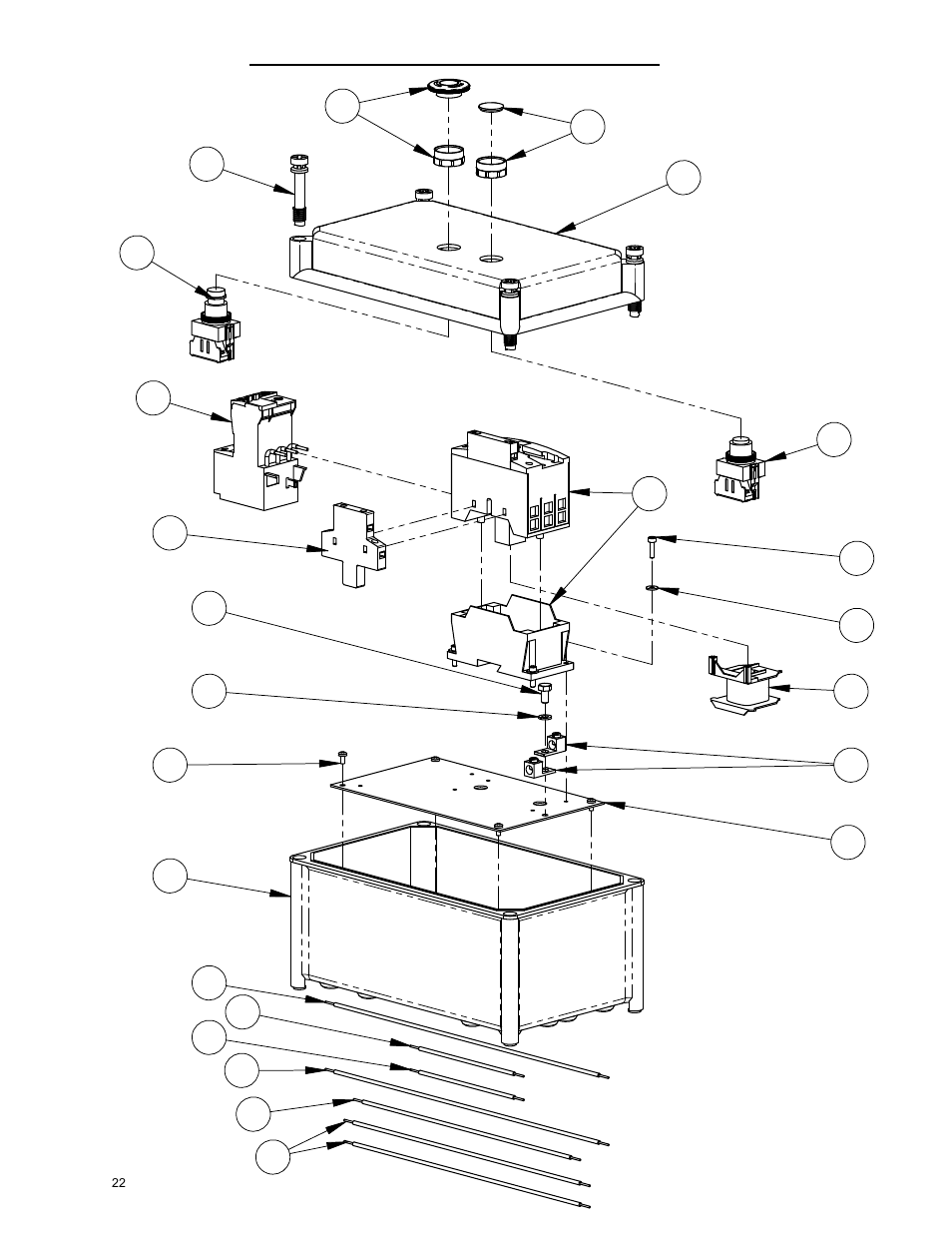 22