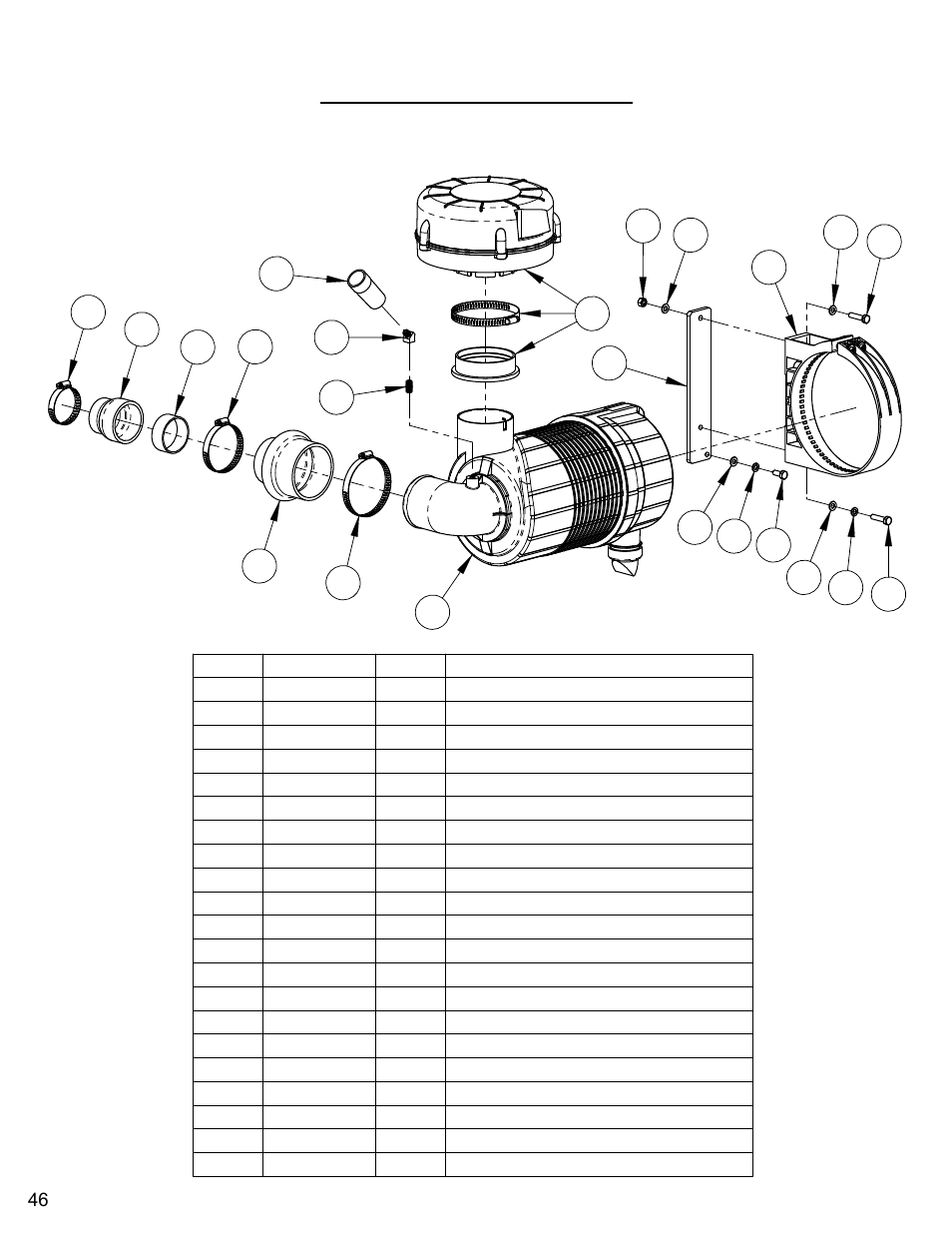 46