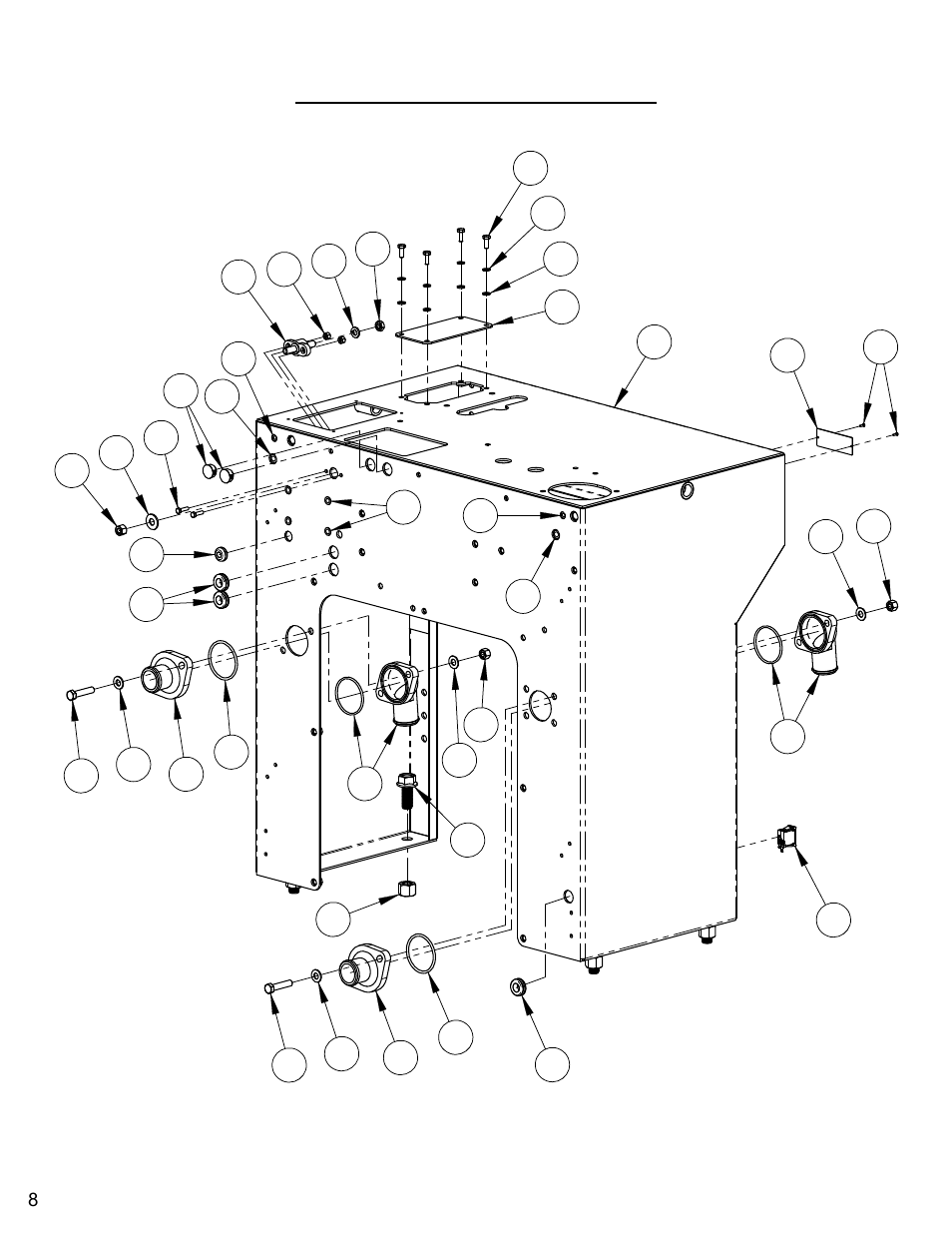 8