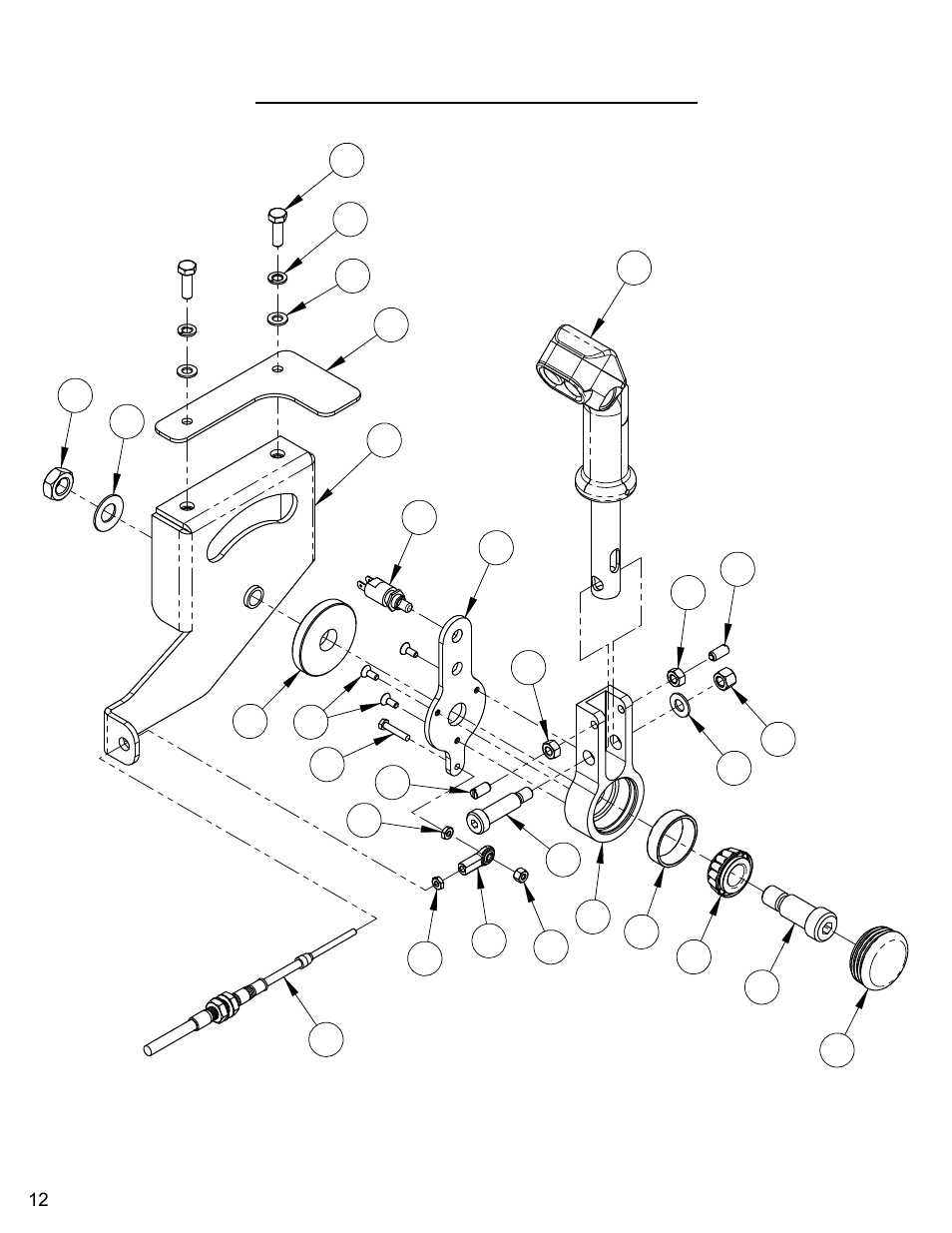 12