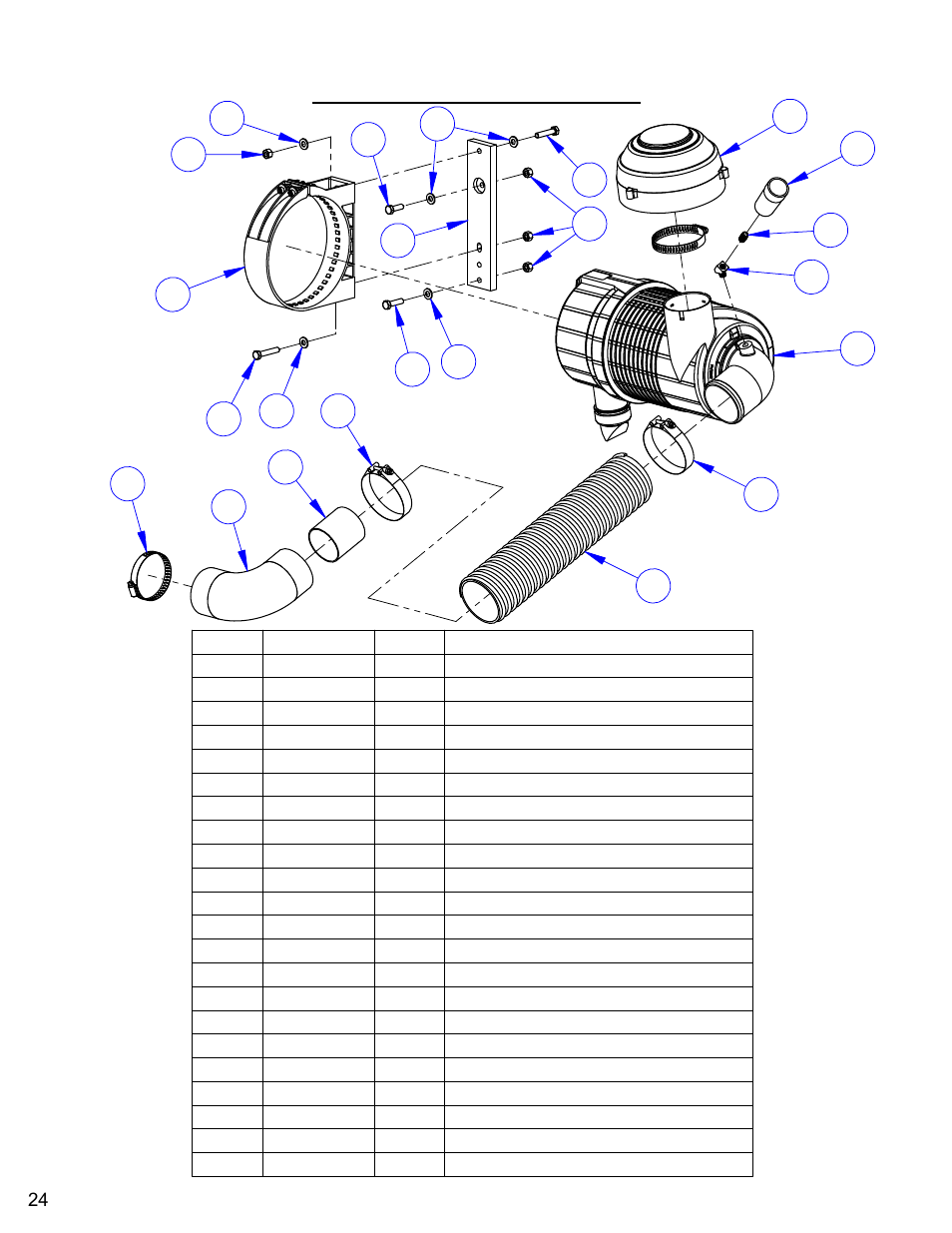 24