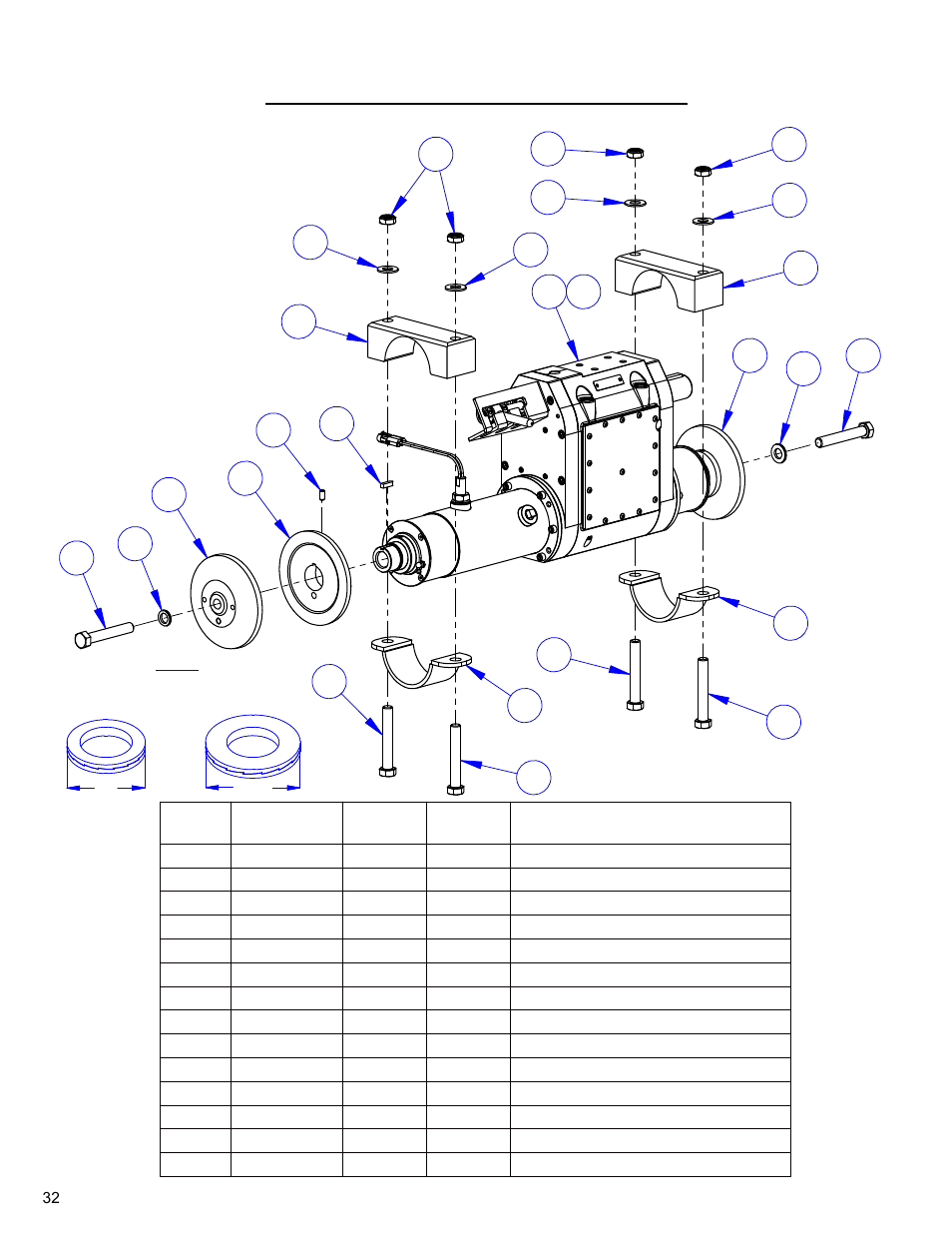 32