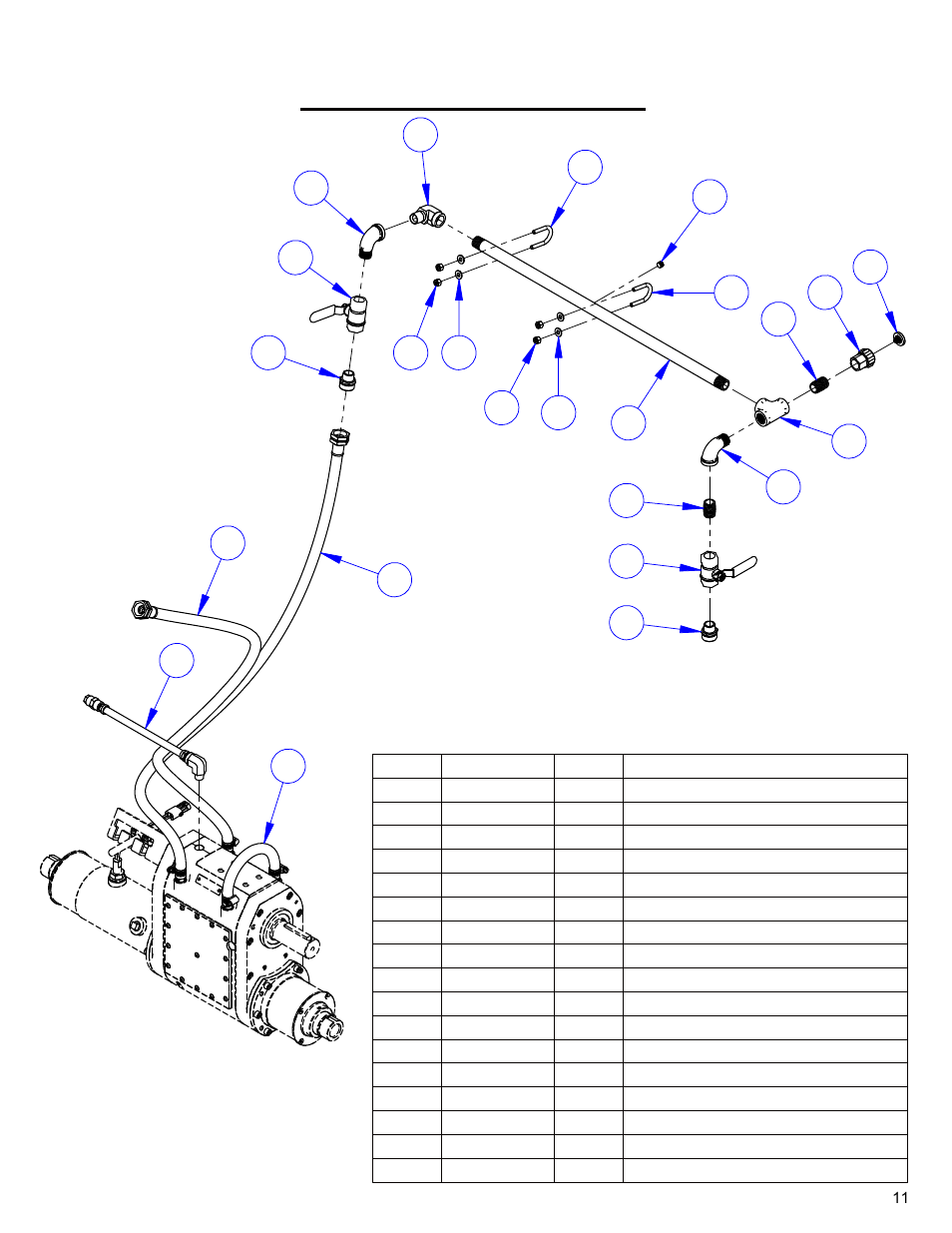 11