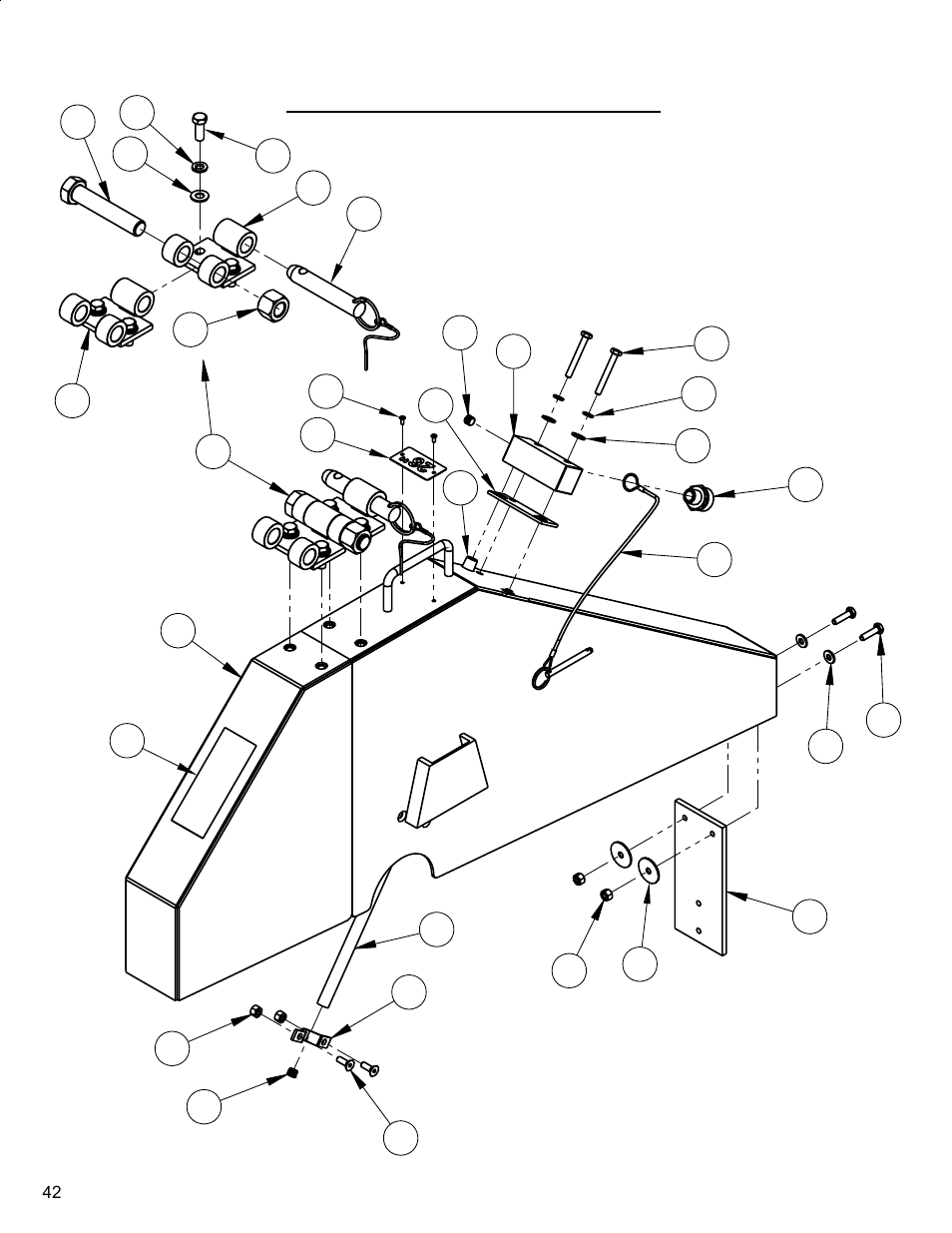 42