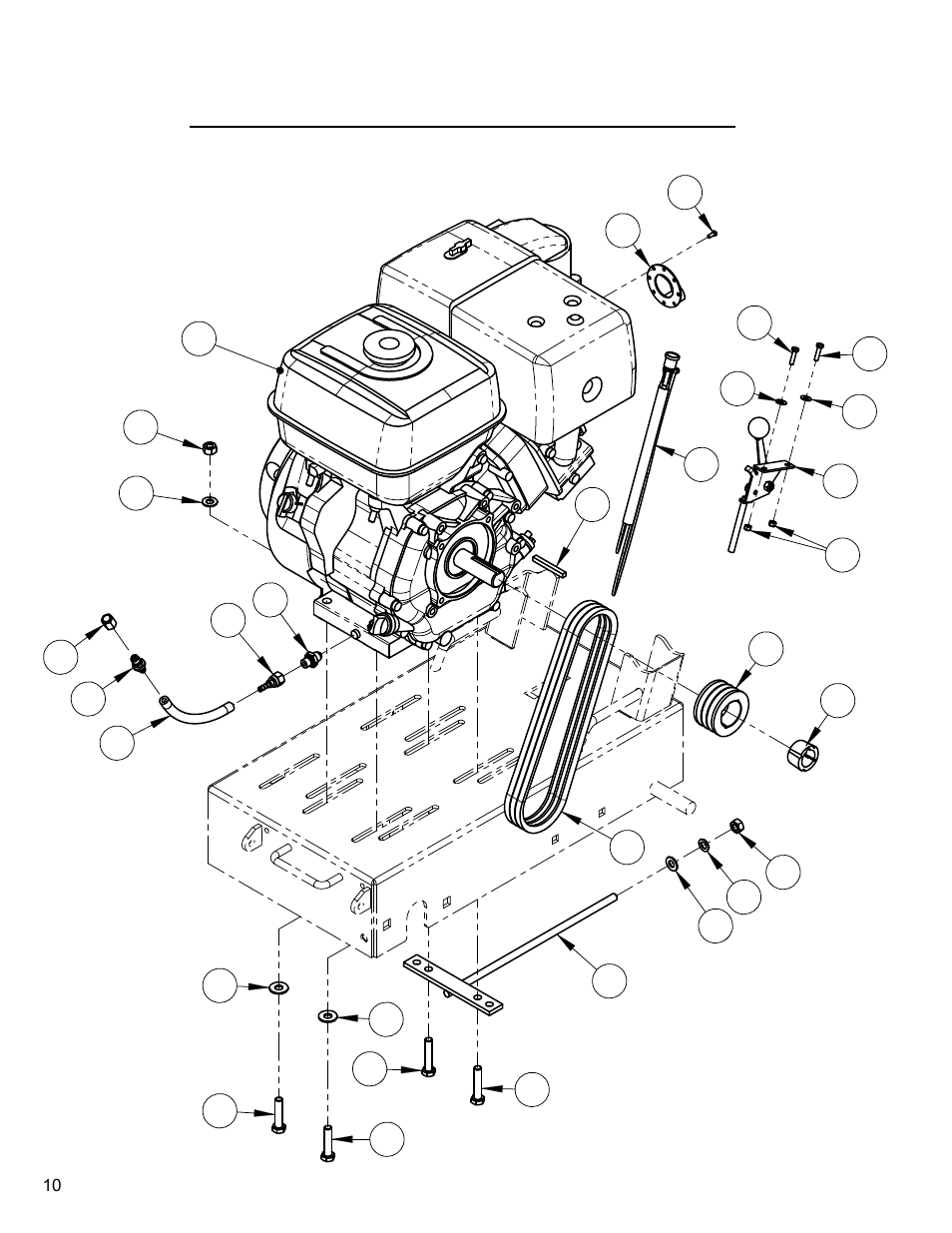 10