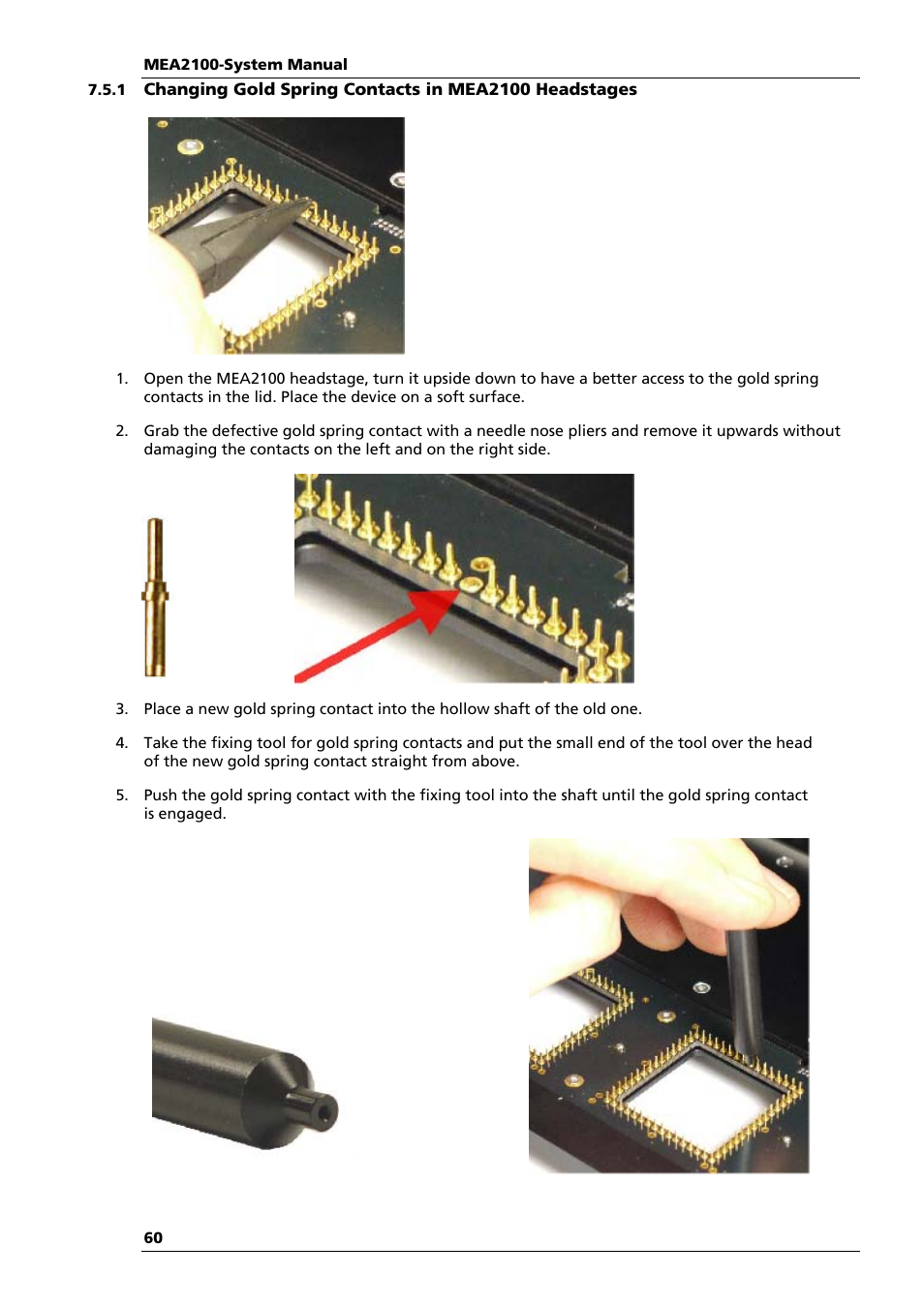 MEA2100-System Manual

7.5.1 Changing Gold Spring Contacts in MEA2100 Headstages

1. Open the MEA2100 headstage, turn it upside down to have a better access to the gold spring contacts in the lid. Place the device on a soft surface.

2. Grab the defective gold spring contact with a needle nose pliers and remove it upwards without damaging the contacts on the left and on the right side.

3. Place a new gold spring contact into the hollow shaft of the old one.

4. Take the fixing tool for gold spring contacts and put the small end of the tool over the head of the new gold spring contact straight from above.

5. Push the gold spring contact with the fixing tool into the shaft until the gold spring contact is engaged.

60