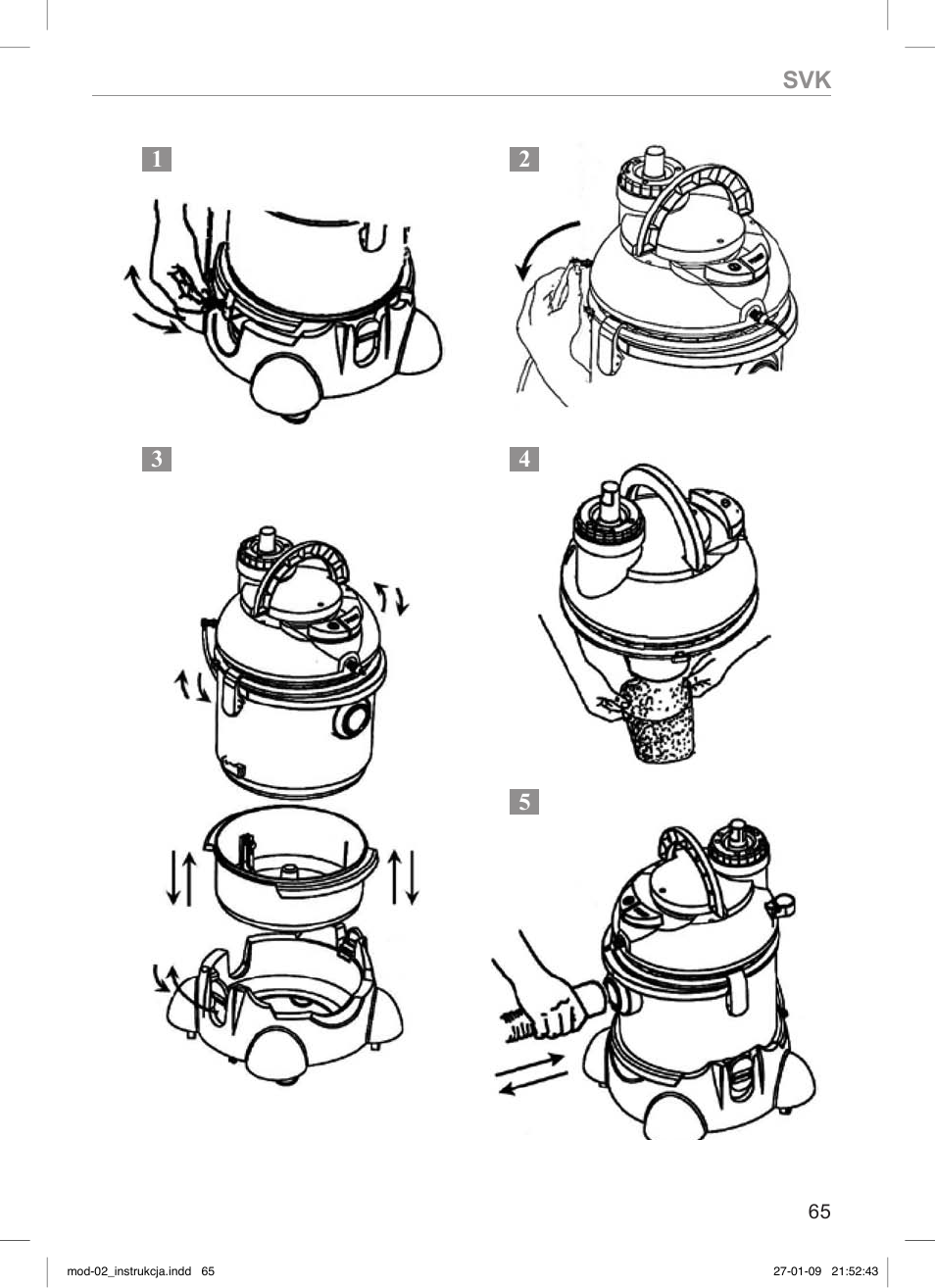 SVK

1

2

3

4

5

65

mod-02_instrukcja.indd 65

27-01-09 21:52:43