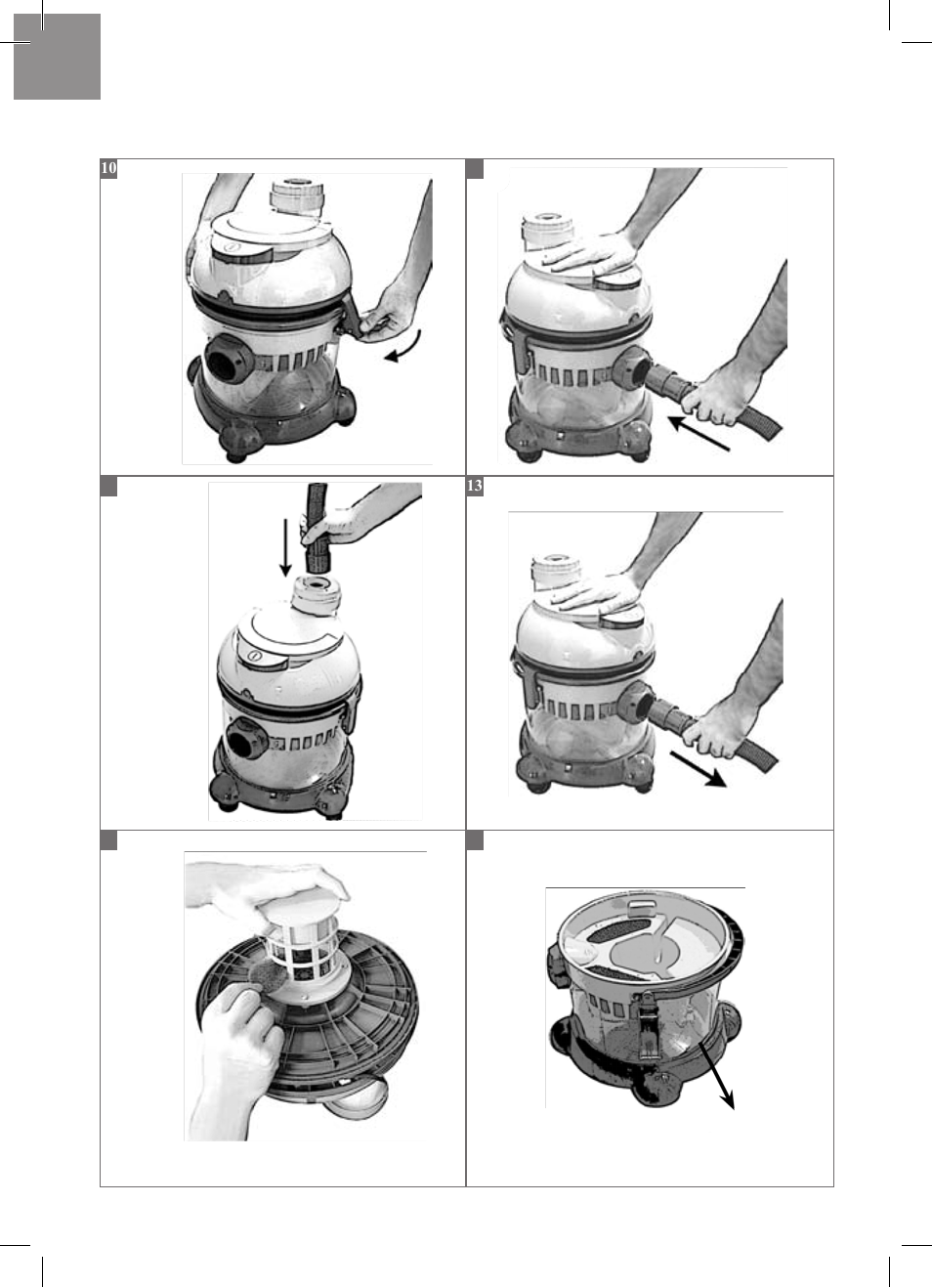 10

13