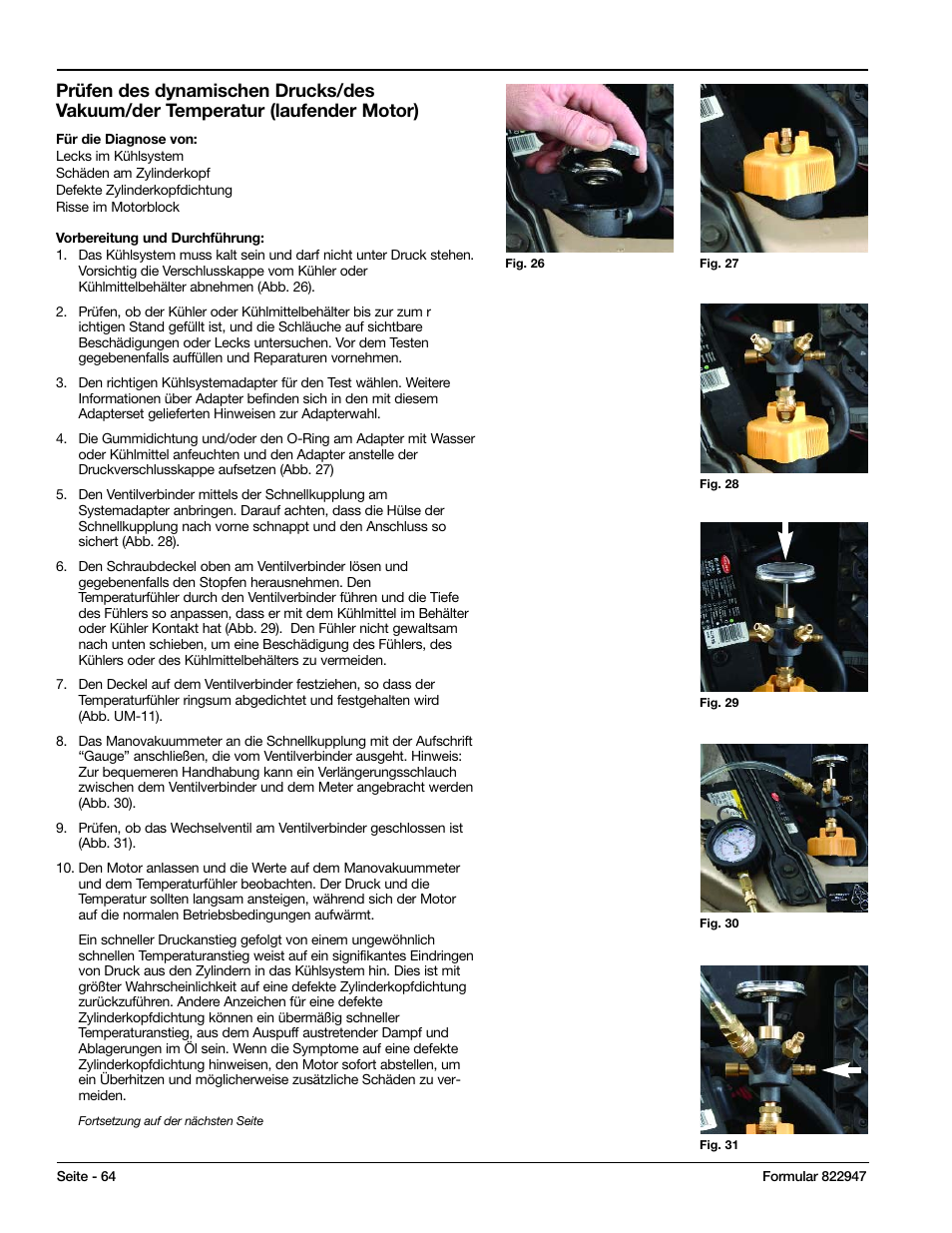 Prüfen des dynamischen Drucks/des Vakuum/der Temperatur (laufender Motor)

Für die Diagnose von:
Lecks im Kühlsystem
Schäden am Zylinderkopf
Defekte Zylinderkopfdichtung
Risse im Motorblock

Vorbereitung und Durchführung:
1. Das Kühlsystem muss kalt sein und darf nicht unter Druck stehen. Vorsichtig die Verschlusskappe vom Kühler oder Kühlmittelbehälter abnehmen (Abb. 26).

2. Prüfen, ob der Kühler oder Kühlmittelbehälter bis zur zum r ichtigen Stand gefüllt ist, und die Schläuche auf sichtbare Beschädigungen oder Lecks untersuchen. Vor dem Testen gegebenenfalls auffüllen und Reparaturen vornehmen.

3. Den richtigen Kühlsystemadapter für den Test wählen. Weitere Informationen über Adapter befinden sich in den mit diesem Adapterset gelieferten Hinweisen zur Adapterwahl.

4. Die Gummidichtung und/oder den O-Ring am Adapter mit Wasser oder Kühlmittel anfeuchten und den Adapter anstelle der Druckverschlusskappe aufsetzen (Abb. 27)

5. Den Ventilverbinder mittels der Schnellkupplung am Systemadapter anbringen. Darauf achten, dass die Hülse der Schnellkupplung nach vorne schnappt und den Anschluss so sichert (Abb. 28).

6. Den Schraubdeckel oben am Ventilverbinder lösen und gegebenenfalls den Stopfen herausnehmen. Den Temperaturfühler durch den Ventilverbinder führen und die Tiefe des Fühlers so anpassen, dass er mit dem Kühlmittel im Behälter oder Kühler Kontakt hat (Abb. 29). Den Fühler nicht gewaltsam nach unten schieben, um eine Beschädigung des Fühlers, des Kühlers oder des Kühlmittelbehälters zu vermeiden.

7. Den Deckel auf dem Ventilverbinder festziehen, so dass der Temperaturfühler ringsum abgedichtet und festgehalten wird (Abb. UM-11).

8. Das Manovakuummeter an die Schnellkupplung mit der Aufschrift "Gauge" anschließen, die vom Ventilverbinder ausgeht. Hinweis: Zur bequemeren Handhabung kann ein Verlängerungsschlauch zwischen dem Ventilverbinder und dem Meter angebracht werden (Abb. 30).

9. Prüfen, ob das Wechselventil am Ventilverbinder geschlossen ist (Abb. 31).

10. Den Motor anlassen und die Werte auf dem Manovakuummeter und dem Temperaturfühler beobachten. Der Druck und die Temperatur sollten langsam ansteigen, während sich der Motor auf die normalen Betriebsbedingungen aufwärmt.

Ein schneller Druckanstieg gefolgt von einem ungewöhnlich schnellen Temperaturanstieg weist auf ein signifikantes Eindringen von Druck aus den Zylindern in das Kühlsystem hin. Dies ist mit größter Wahrscheinlichkeit auf eine defekte Zylinderkopfdichtung zurückzuführen. Andere Anzeichen für eine defekte Zylinderkopfdichtung können ein übermäßig schneller Temperaturanstieg, aus dem Auspuff austretender Dampf und Ablagerungen im Öl sein. Wenn die Symptome auf eine defekte Zylinderkopfdichtung hinweisen, den Motor sofort abstellen, um ein Überhitzen und möglicherweise zusätzliche Schäden zu vermeiden.

Fortsetzung auf der nächsten Seite

Fig. 26

Fig. 27

Fig. 28

Fig. 29

Fig. 30

Fig. 31

Seite - 64

Formular 822947