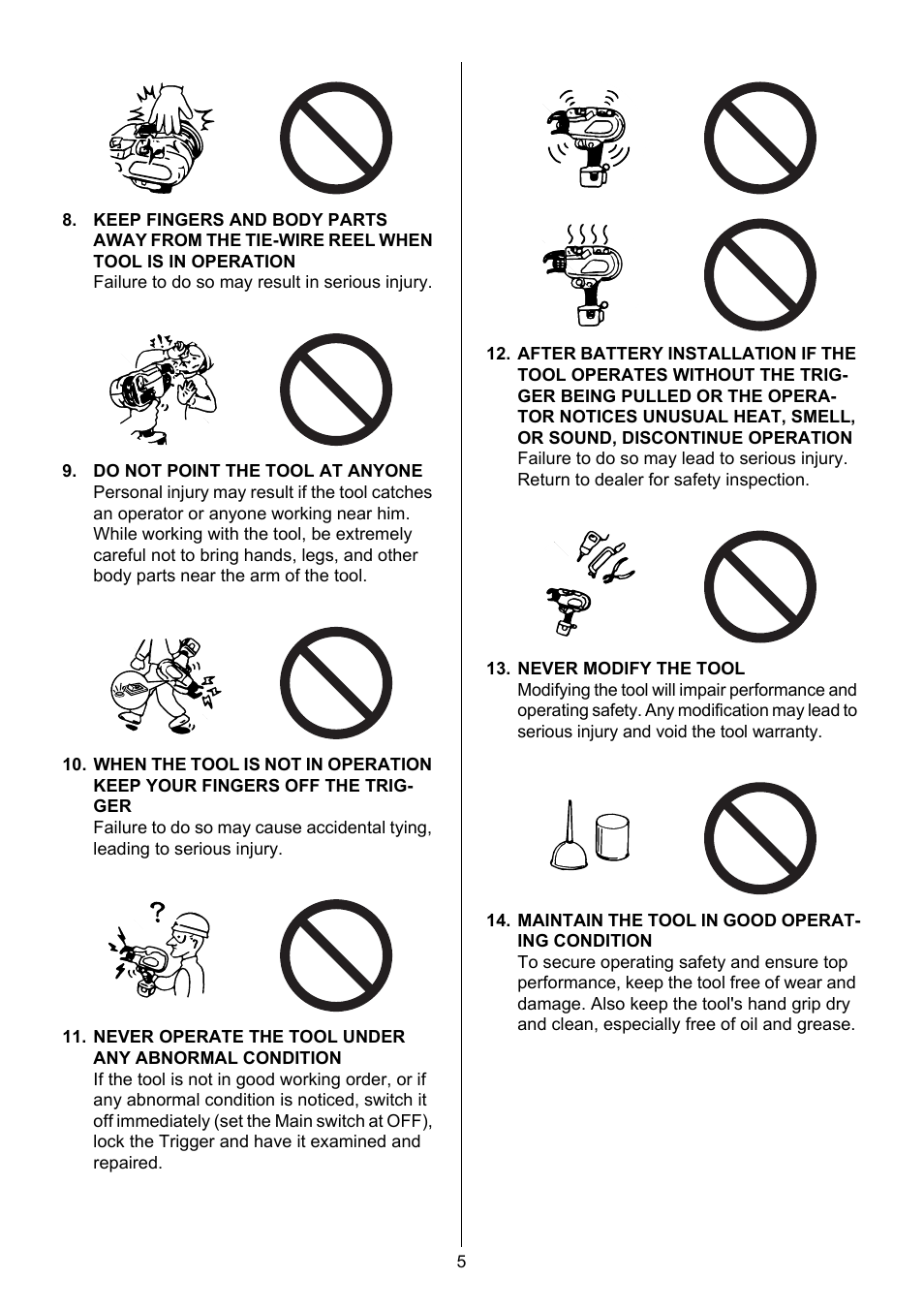 8. KEEP FINGERS AND BODY PARTS AWAY FROM THE TIE-WIRE REEL WHEN TOOL IS IN OPERATION
Failure to do so may result in serious injury.

9. DO NOT POINT THE TOOL AT ANYONE
Personal injury may result if the tool catches an operator or anyone working near him. While working with the tool, be extremely careful not to bring hands, legs, and other body parts near the arm of the tool.

10. WHEN THE TOOL IS NOT IN OPERATION KEEP YOUR FINGERS OFF THE TRIGGER
Failure to do so may cause accidental tying, leading to serious injury.

?

11. NEVER OPERATE THE TOOL UNDER ANY ABNORMAL CONDITION
If the tool is not in good working order, or if any abnormal condition is noticed, switch it off immediately (set the Main switch at OFF), lock the Trigger and have it examined and repaired.

12. AFTER BATTERY INSTALLATION IF THE TOOL OPERATES WITHOUT THE TRIGGER BEING PULLED OR THE OPERATOR NOTICES UNUSUAL HEAT, SMELL, OR SOUND, DISCONTINUE OPERATION
Failure to do so may lead to serious injury. Return to dealer for safety inspection.

13. NEVER MODIFY THE TOOL
Modifying the tool will impair performance and operating safety. Any modification may lead to serious injury and void the tool warranty.

14. MAINTAIN THE TOOL IN GOOD OPERATING CONDITION
To secure operating safety and ensure top performance, keep the tool free of wear and damage. Also keep the tool's hand grip dry and clean, especially free of oil and grease.

5