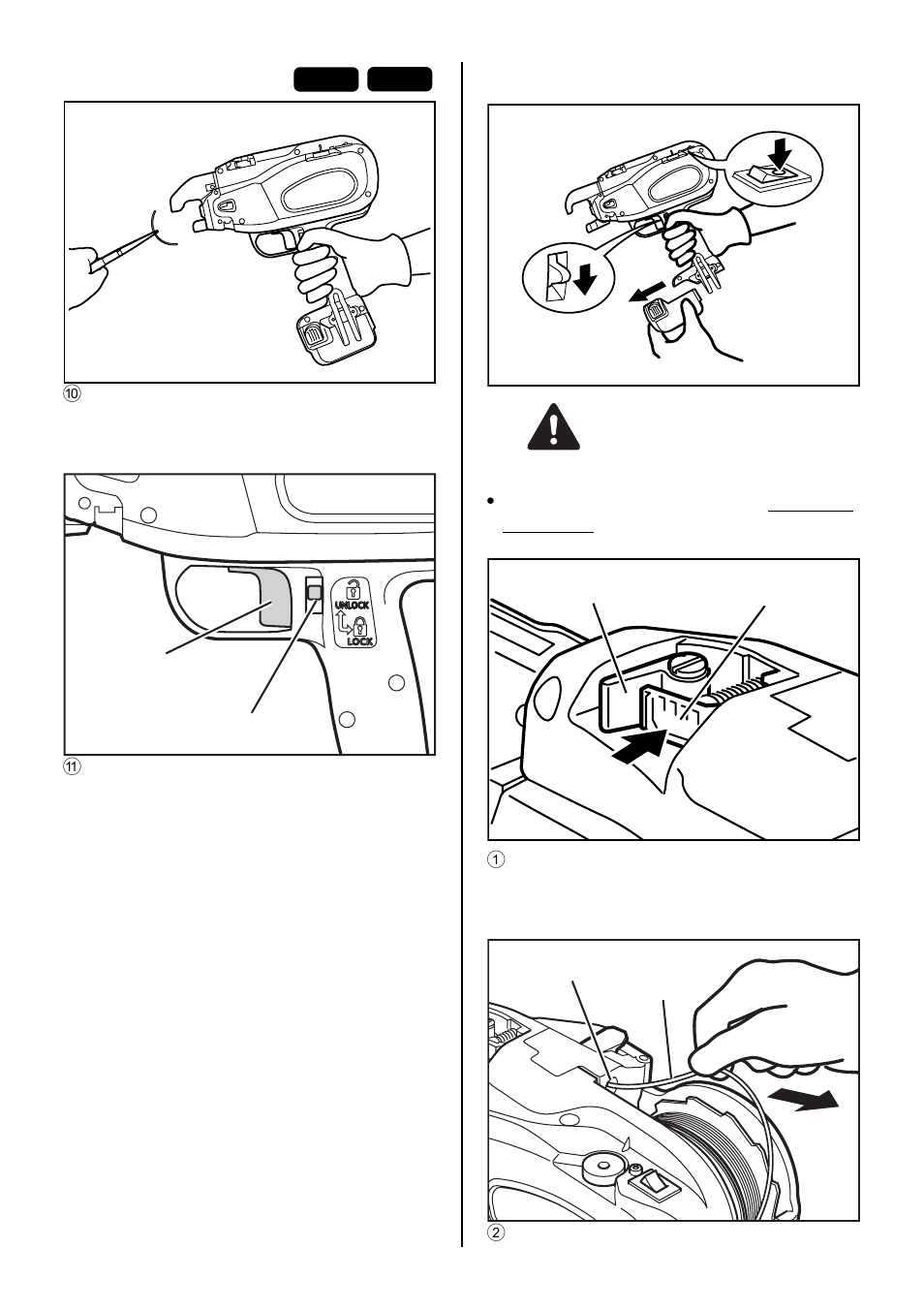 ⑩

UNLOCK

LOCK

⑪

①

②