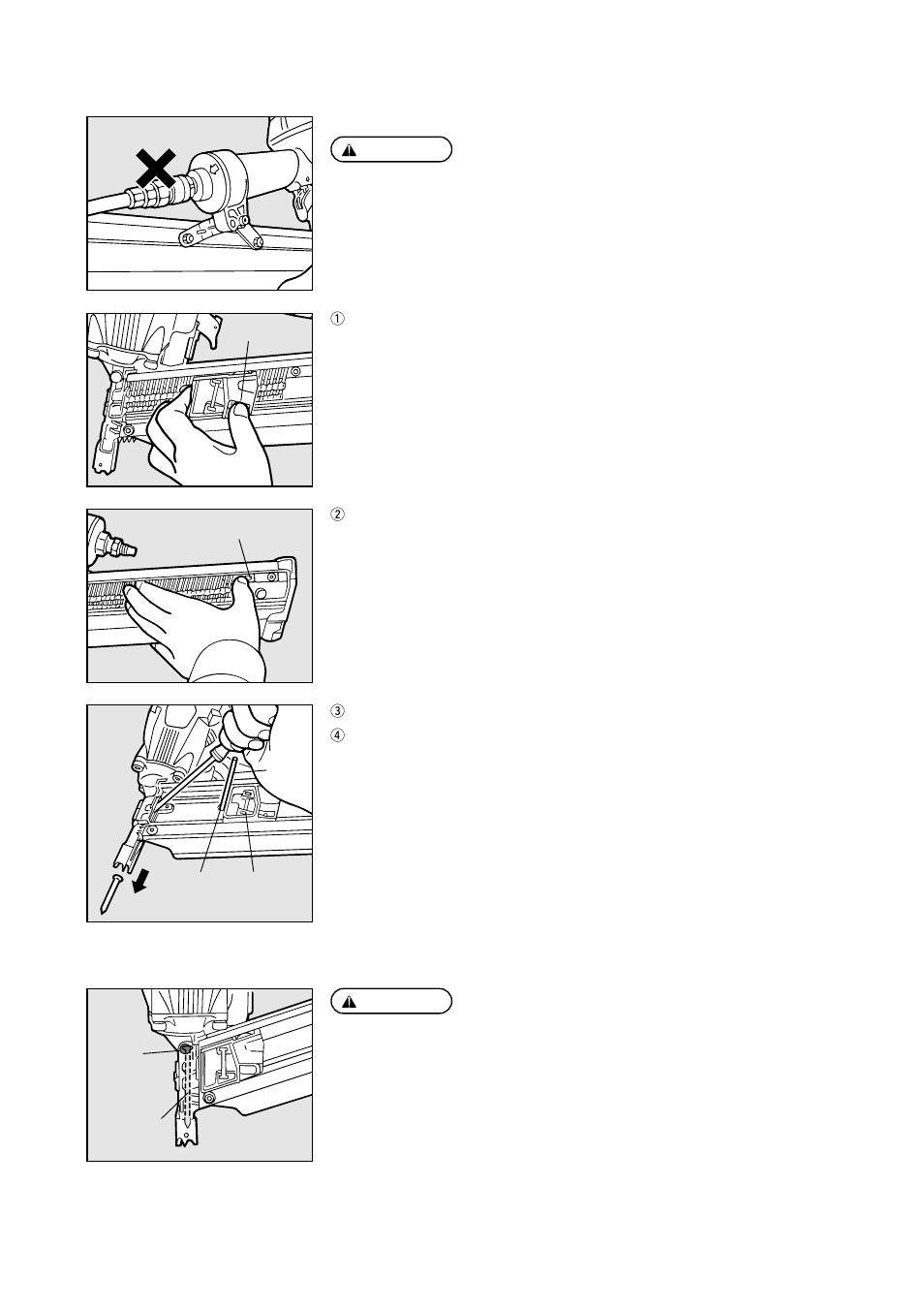 ①

②

③

④