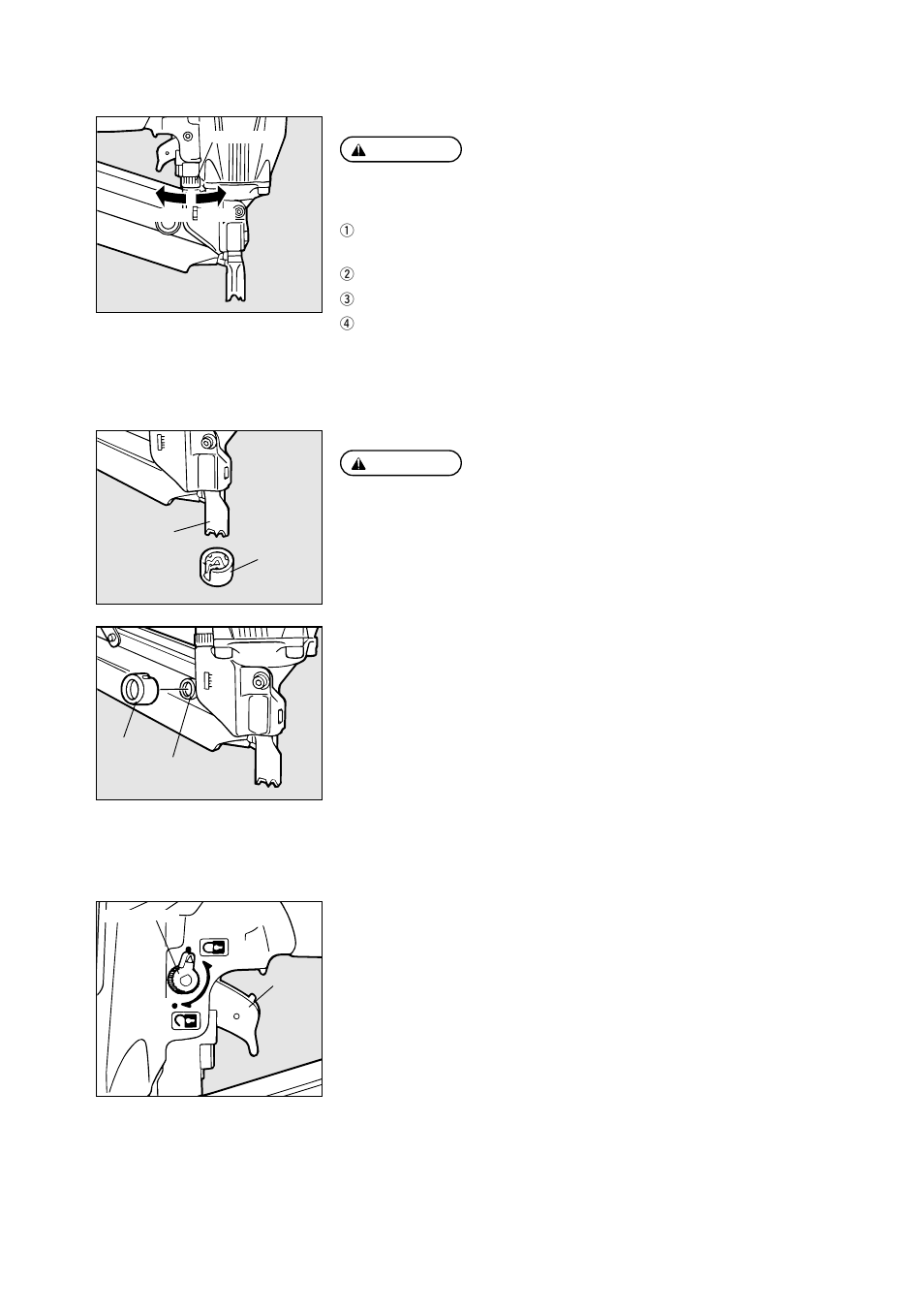 ①

②

③

④