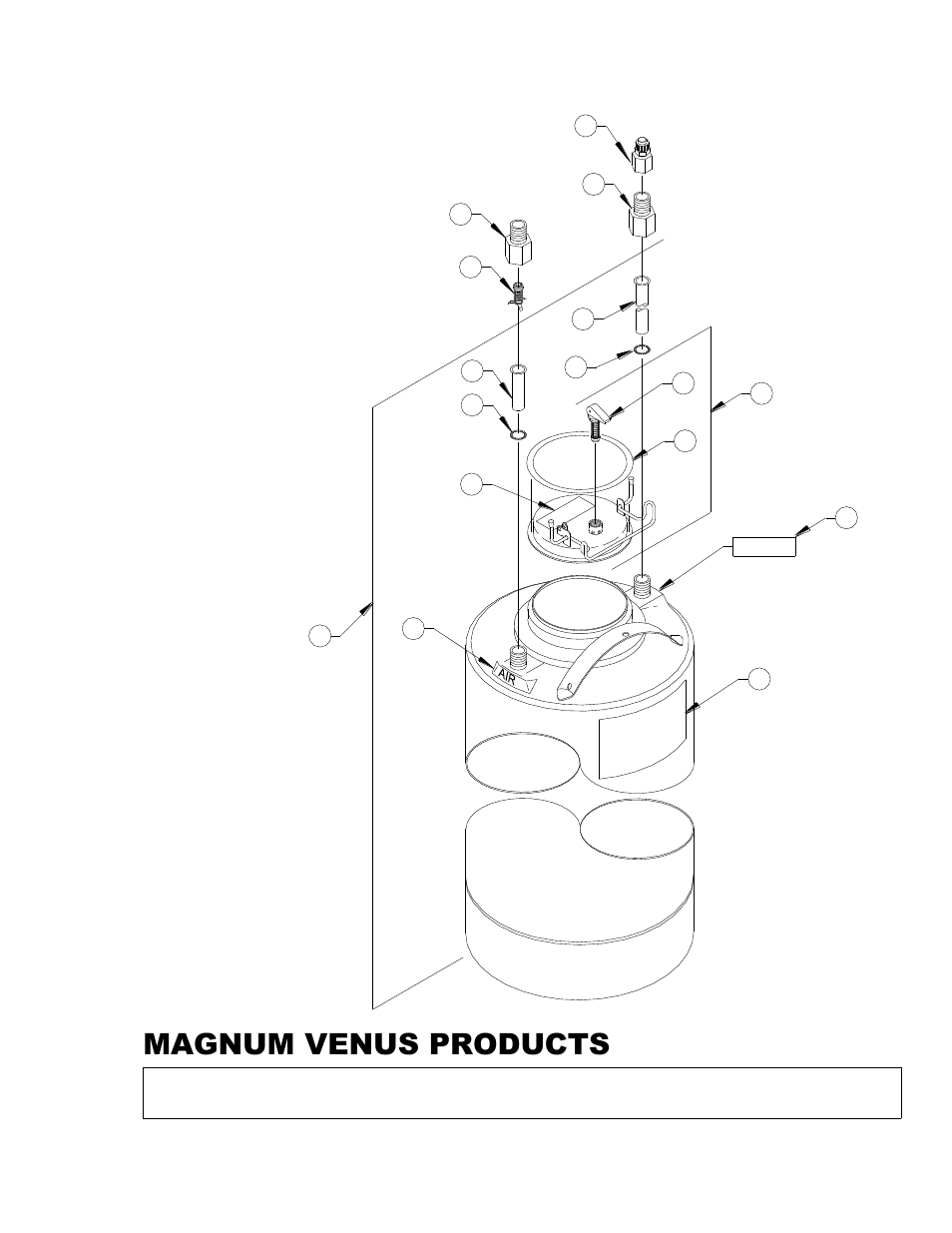 AIR

MAGNUM VENUS PRODUCTS