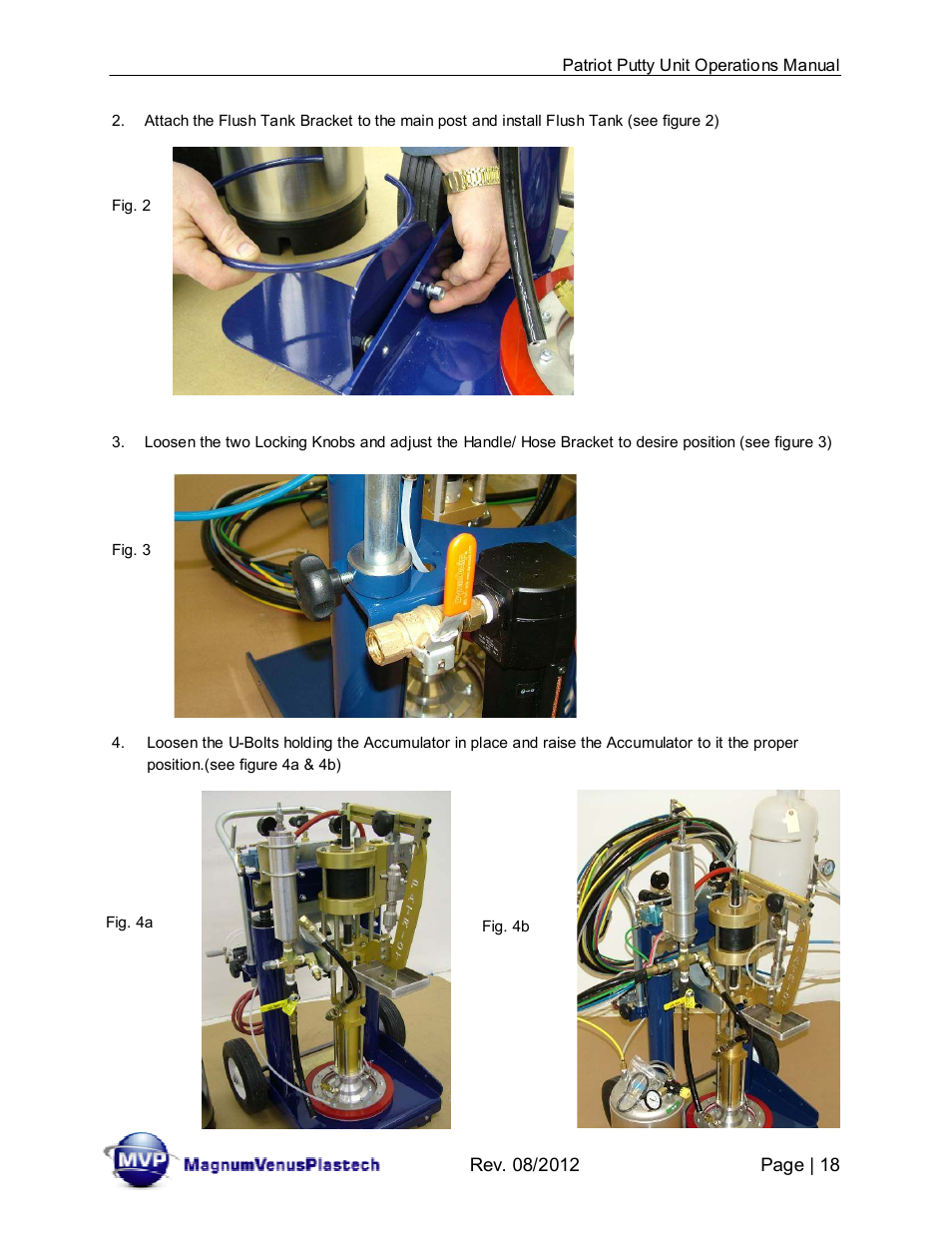 Patriot Putty Unit Operations Manual

2. Attach the Flush Tank Bracket to the main post and install Flush Tank (see figure 2)

Fig. 2

3. Loosen the two Locking Knobs and adjust the Handle/ Hose Bracket to desire position (see figure 3)

Fig. 3

4. Loosen the U-Bolts holding the Accumulator in place and raise the Accumulator to it the proper position.(see figure 4a & 4b)

Fig. 4a

Fig. 4b

MVP MagnumVenusPlastech

Rev. 08/2012

Page | 18