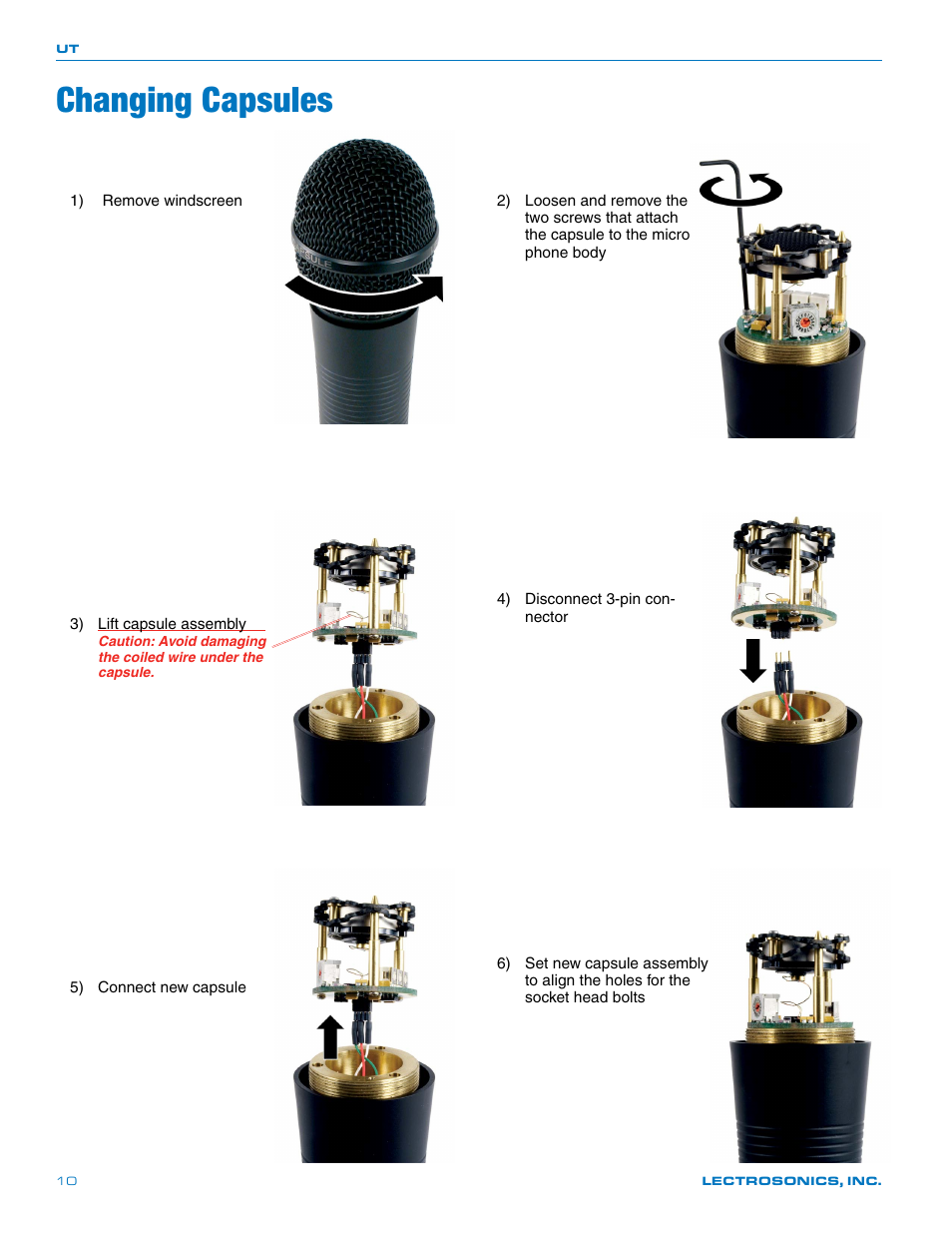 UT

Changing Capsules

1) Remove windscreen

2) Loosen and remove the two screws that attach the capsule to the micro phone body

3) Lift capsule assembly
Caution: Avoid damaging the coiled wire under the capsule.

4) Disconnect 3-pin connector

5) Connect new capsule

6) Set new capsule assembly to align the holes for the socket head bolts

10

LECTROSONICS, INC.