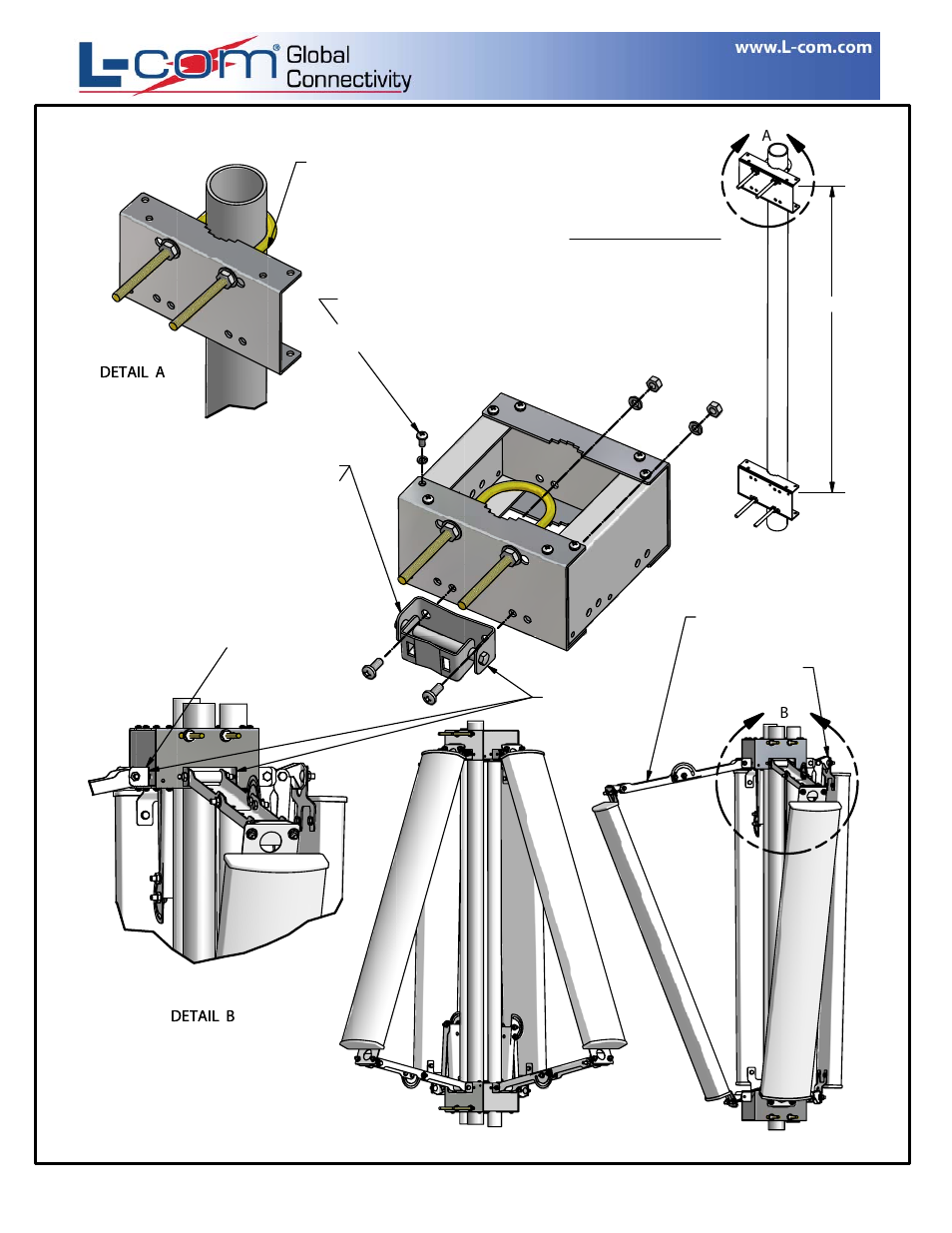 L-com® Global Connectivity

www.L-com.com

A

DETAIL A

B

DETAIL B