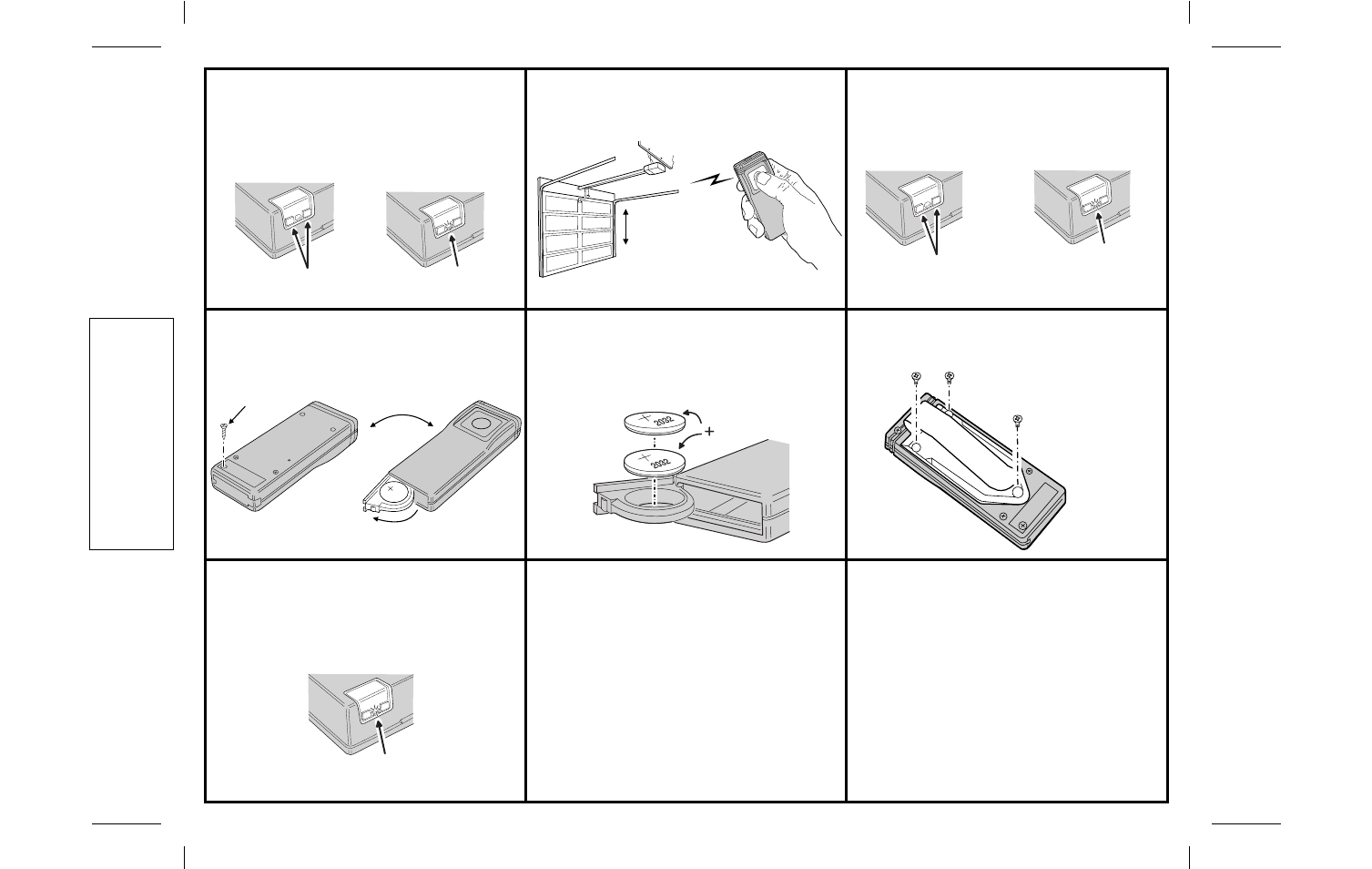 2032
2032
+