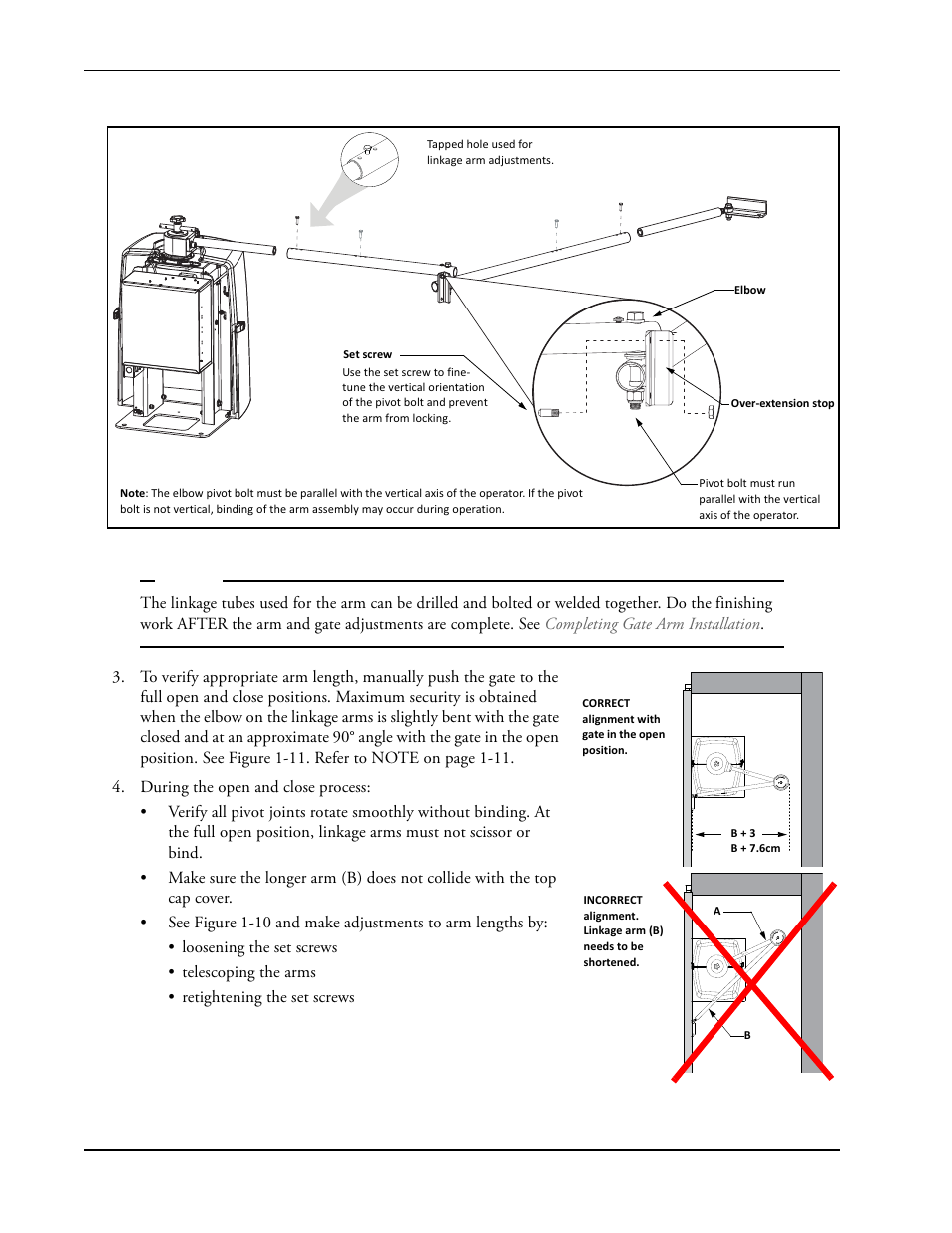 Tapped hole used for linkage arm adjustments.

Elbow

Set screw

Use the set screw to fine-tune the vertical orientation of the pivot bolt and prevent the arm from locking.

Over-extension stop

Pivot bolt must run parallel with the vertical axis of the operator.

Note: The elbow pivot bolt must be parallel with the vertical axis of the operator. If the pivot bolt is not vertical, binding of the arm assembly may occur during operation.

The linkage tubes used for the arm can be drilled and bolted or welded together. Do the finishing work AFTER the arm and gate adjustments are complete. See Completing Gate Arm Installation.

3. To verify appropriate arm length, manually push the gate to the full open and close positions. Maximum security is obtained when the elbow on the linkage arms is slightly bent with the gate closed and at an approximate 90° angle with the gate in the open position. See Figure 1-11. Refer to NOTE on page 1-11.

4. During the open and close process:

• Verify all pivot joints rotate smoothly without binding. At the full open position, linkage arms must not scissor or bind.

• Make sure the longer arm (B) does not collide with the top cap cover.

• See Figure 1-10 and make adjustments to arm lengths by:

• loosening the set screws

• telescoping the arms

• retightening the set screws

CORRECT alignment with gate in the open position.

B + 3
B + 7.6cm

INCORRECT alignment. Linkage arm (B) needs to be shortened.

A

B