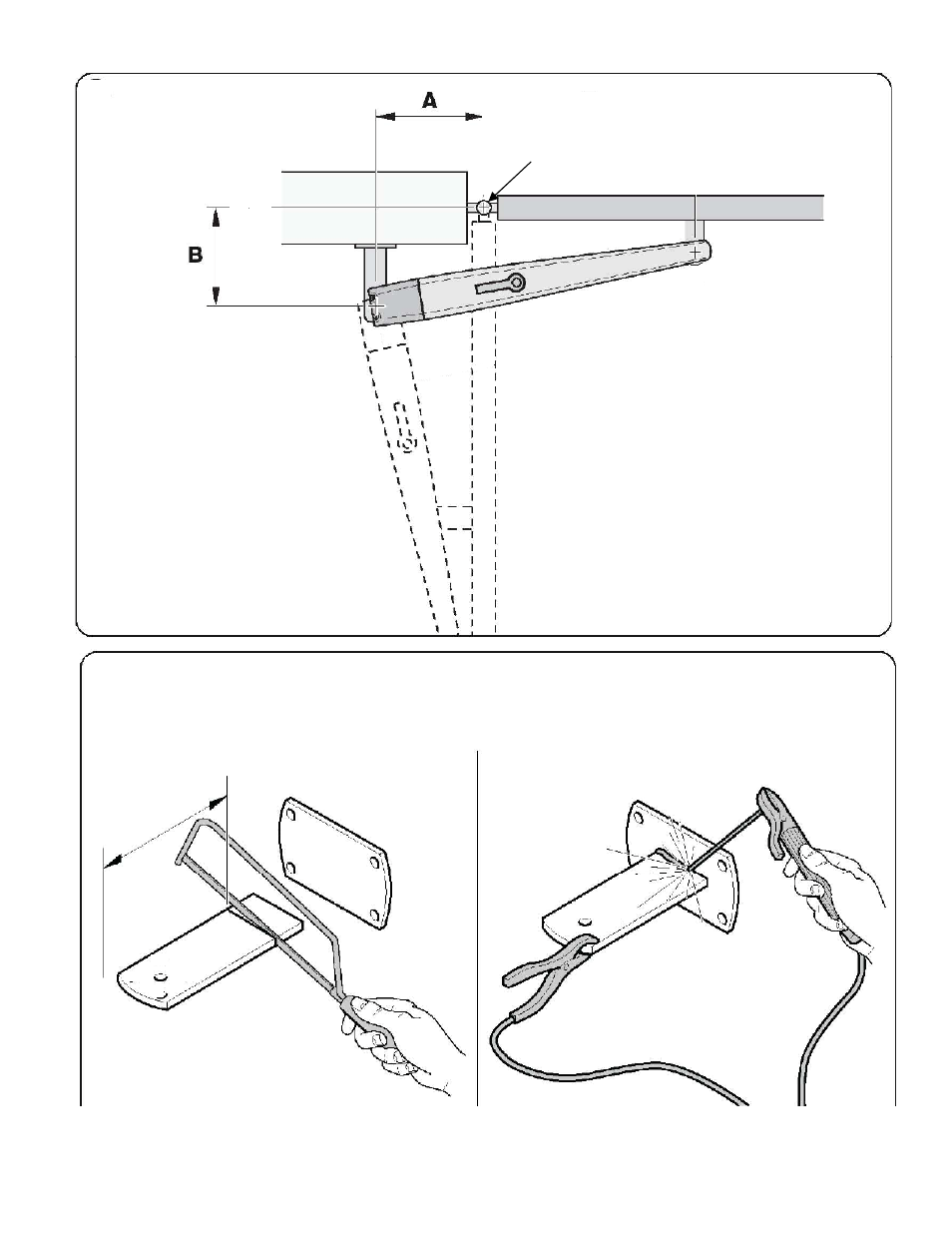 A

B