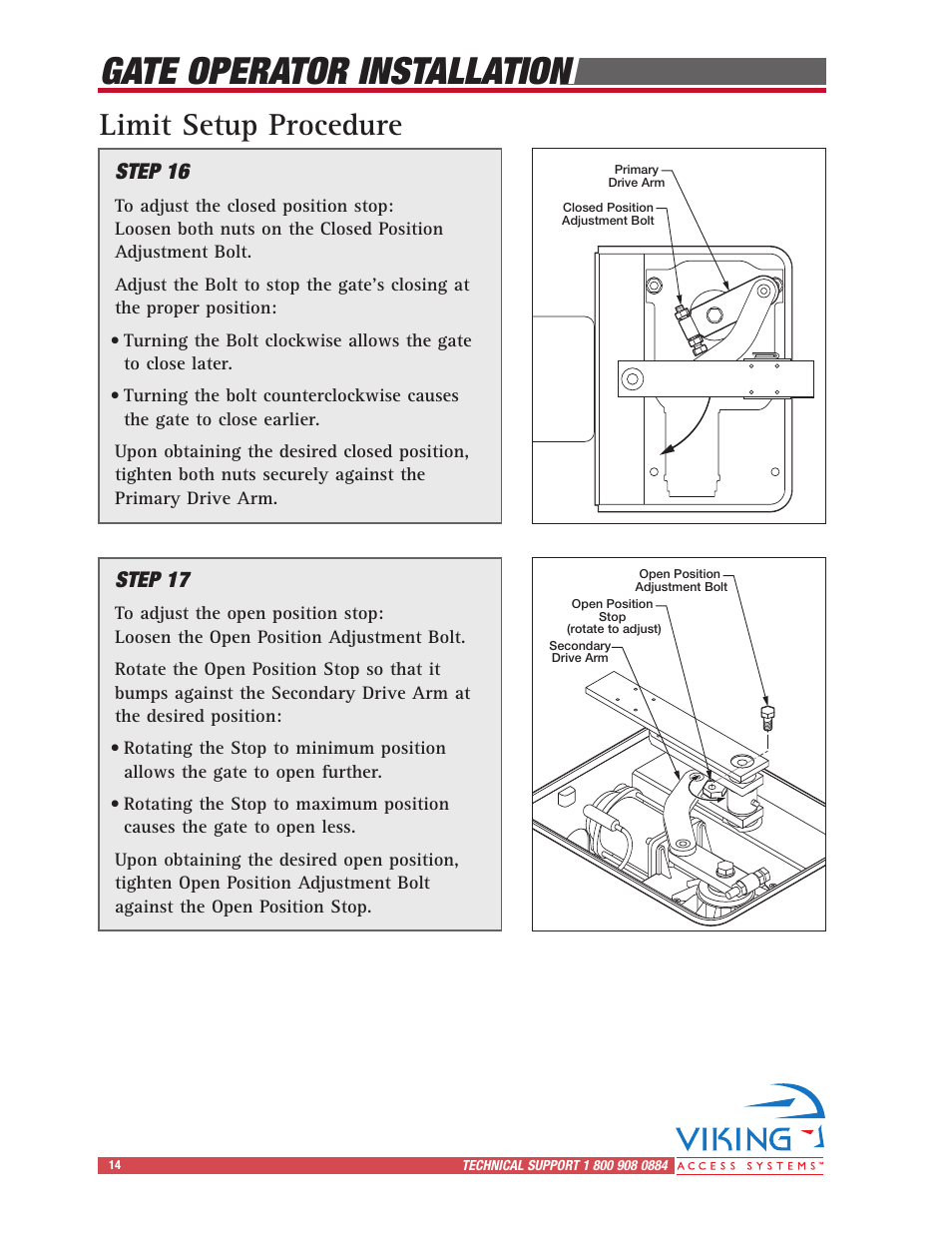 GATE OPERATOR INSTALLATION

Limit Setup Procedure

STEP 16

To adjust the closed position stop: Loosen both nuts on the Closed Position Adjustment Bolt.

Adjust the Bolt to stop the gate's closing at the proper position:

• Turning the Bolt clockwise allows the gate to close later.

• Turning the bolt counterclockwise causes the gate to close earlier.

Upon obtaining the desired closed position, tighten both nuts securely against the Primary Drive Arm.

Primary Drive Arm

Closed Position Adjustment Bolt

STEP 17

To adjust the open position stop: Loosen the Open Position Adjustment Bolt.

Rotate the Open Position Stop so that it bumps against the Secondary Drive Arm at the desired position:

• Rotating the Stop to minimum position allows the gate to open further.

• Rotating the Stop to maximum position causes the gate to open less.

Upon obtaining the desired open position, tighten Open Position Adjustment Bolt against the Open Position Stop.

Open Position Adjustment Bolt

Open Position Stop (rotate to adjust)

Secondary Drive Arm

14

TECHNICAL SUPPORT 1 800 908 0884

VIKING ACCESS SYSTEMS™