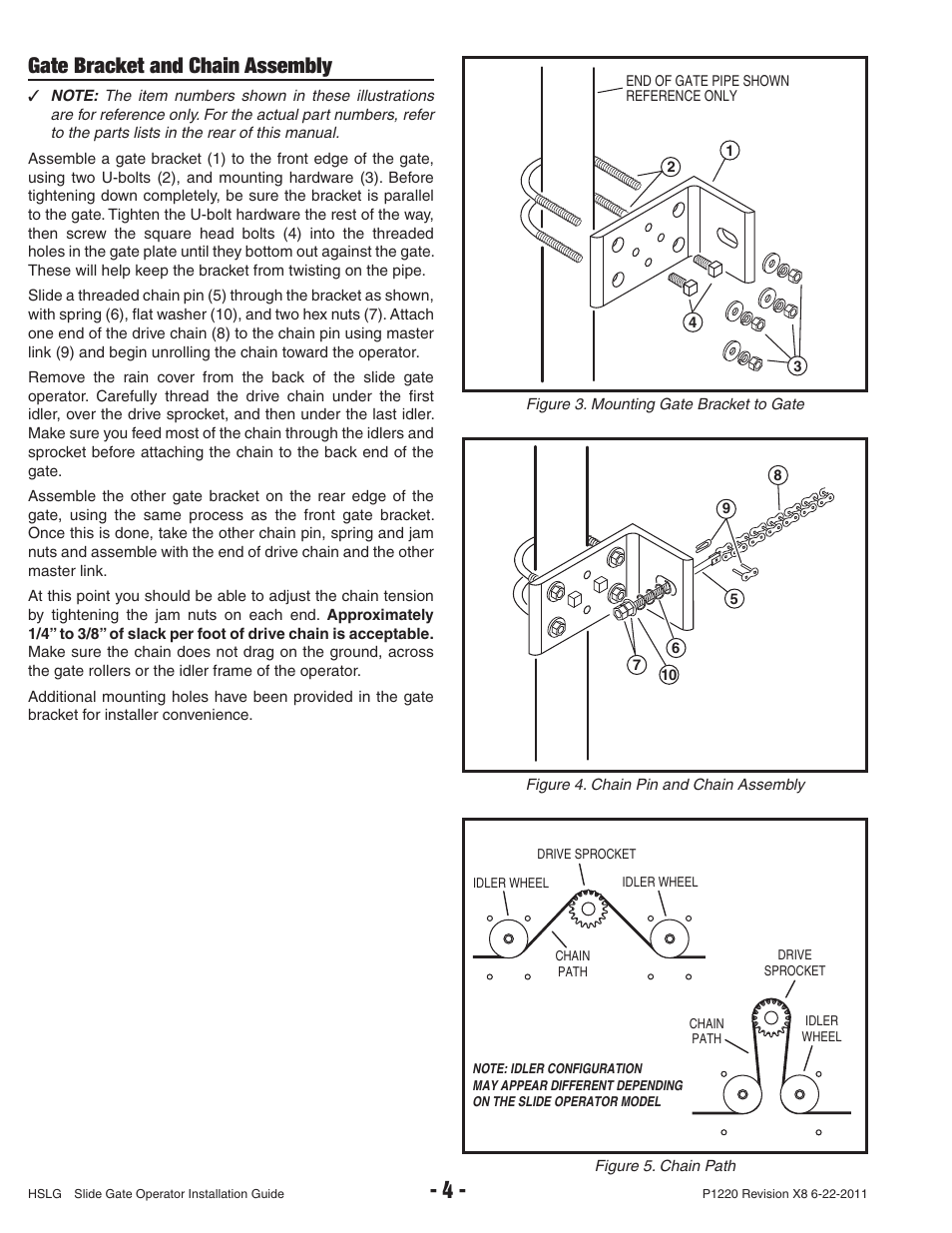 Gate Bracket and Chain Assembly

✓ NOTE: The item numbers shown in these illustrations are for reference only. For the actual part numbers, refer to the parts lists in the rear of this manual.

Assemble a gate bracket (1) to the front edge of the gate, using two U-bolts (2), and mounting hardware (3). Before tightening down completely, be sure the bracket is parallel to the gate. Tighten the U-bolt hardware the rest of the way, then screw the square head bolts (4) into the threaded holes in the gate plate until they bottom out against the gate. These will help keep the bracket from twisting on the pipe.

Slide a threaded chain pin (5) through the bracket as shown, with spring (6), flat washer (10), and two hex nuts (7). Attach one end of the drive chain (8) to the chain pin using master link (9) and begin unrolling the chain toward the operator.

Remove the rain cover from the back of the slide gate operator. Carefully thread the drive chain under the first idler, over the drive sprocket, and then under the last idler. Make sure you feed most of the chain through the idlers and sprocket before attaching the chain to the back end of the gate.

Assemble the other gate bracket on the rear edge of the gate, using the same process as the front gate bracket. Once this is done, take the other chain pin, spring and jam nuts and assemble with the end of drive chain and the other master link.

At this point you should be able to adjust the chain tension by tightening the jam nuts on each end. Approximately 1/4" to 3/8" of slack per foot of drive chain is acceptable. Make sure the chain does not drag on the ground, across the gate rollers or the idler frame of the operator.

Additional mounting holes have been provided in the gate bracket for installer convenience.

END OF GATE PIPE SHOWN REFERENCE ONLY
1
2
4
3

Figure 3. Mounting Gate Bracket to Gate

8
9
5
6
7
10

Figure 4. Chain Pin and Chain Assembly

DRIVE SPROCKET
IDLER WHEEL
IDLER WHEEL
CHAIN PATH
DRIVE SPROCKET
CHAIN PATH
IDLER WHEEL
NOTE: IDLER CONFIGURATION MAY APPEAR DIFFERENT DEPENDING ON THE SLIDE OPERATOR MODEL

Figure 5. Chain Path

HSLG Slide Gate Operator Installation Guide
- 4 -
P1220 Revision X8 6-22-2011