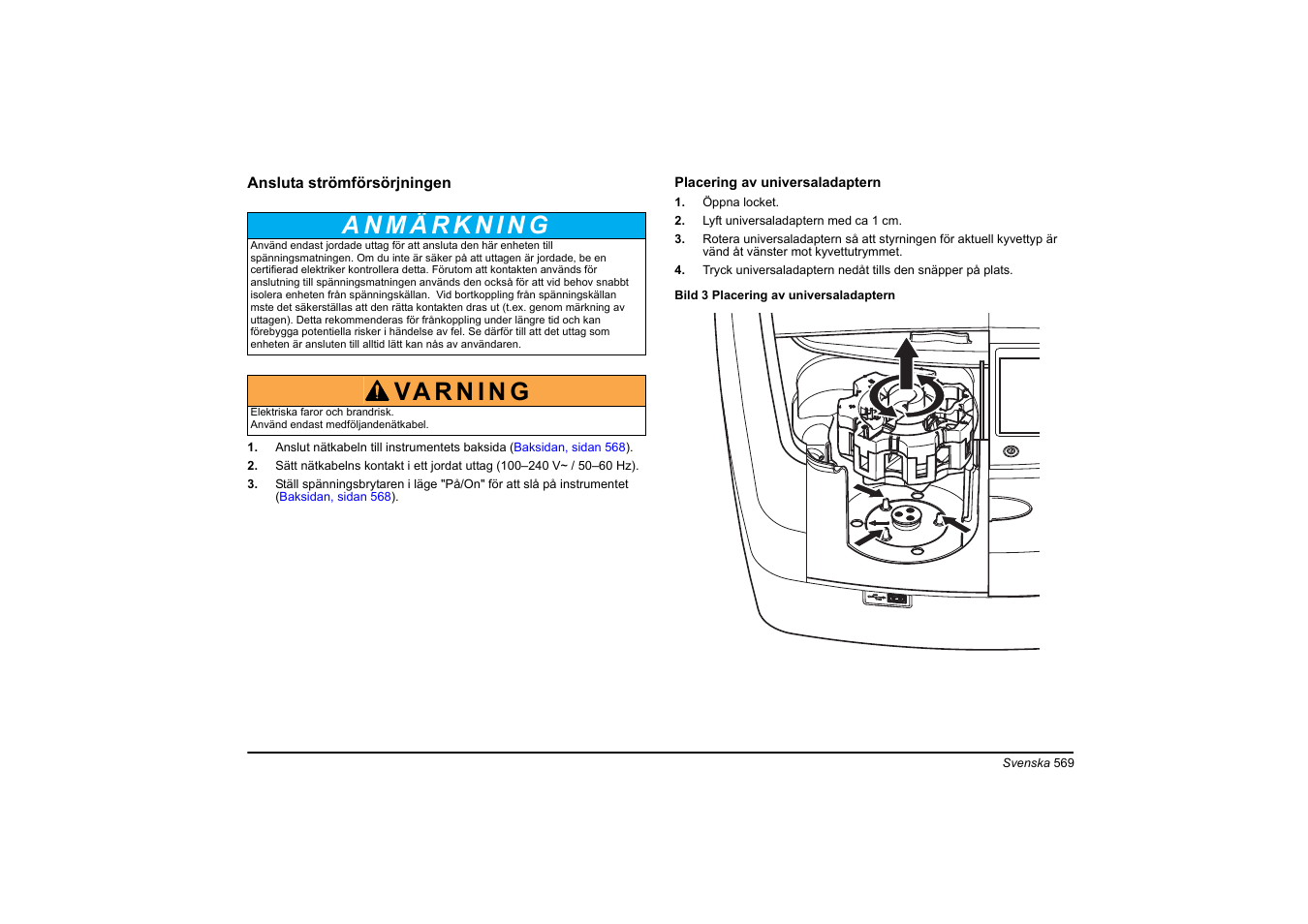 Ansluta strömförsörjningen

ANMÄRKNING

Använd endast jordade uttag för att ansluta den här enheten till spänningsmatningen. Om du inte är säker på att uttagen är jordade, be en certifierad elektriker kontrollera detta. Förutom att kontakten används för anslutning till spänningsmatningen används den också för att vid behov snabbt isolera enheten från spänningskällan. Vid bortkoppling från spänningskällan mste det säkerställas att den rätta kontakten dras ut (t.ex. genom märkning av uttagen). Detta rekommenderas för frånkoppling under längre tid och kan förebygga potentiella risker i händelse av fel. Se därför till att det uttag som enheten är ansluten till alltid lätt kan nås av användaren.

VARNING

Elektriska faror och brandrisk.
Använd endast medföljandenätkabel.

1. Anslut nätkabeln till instrumentets baksida (Baksidan, sidan 568).
2. Sätt nätkabelns kontakt i ett jordat uttag (100–240 V~ / 50–60 Hz).
3. Ställ spänningsbrytaren i läge "På/On" för att slå på instrumentet (Baksidan, sidan 568).

Placering av universaladaptern

1. Öppna locket.
2. Lyft universaladaptern med ca 1 cm.
3. Rotera universaladaptern så att styrningen för aktuell kyvettyp är vänd åt vänster mot kyvettutrymmet.
4. Tryck universaladaptern nedåt tills den snäpper på plats.

Bild 3 Placering av universaladaptern

Svenska 569