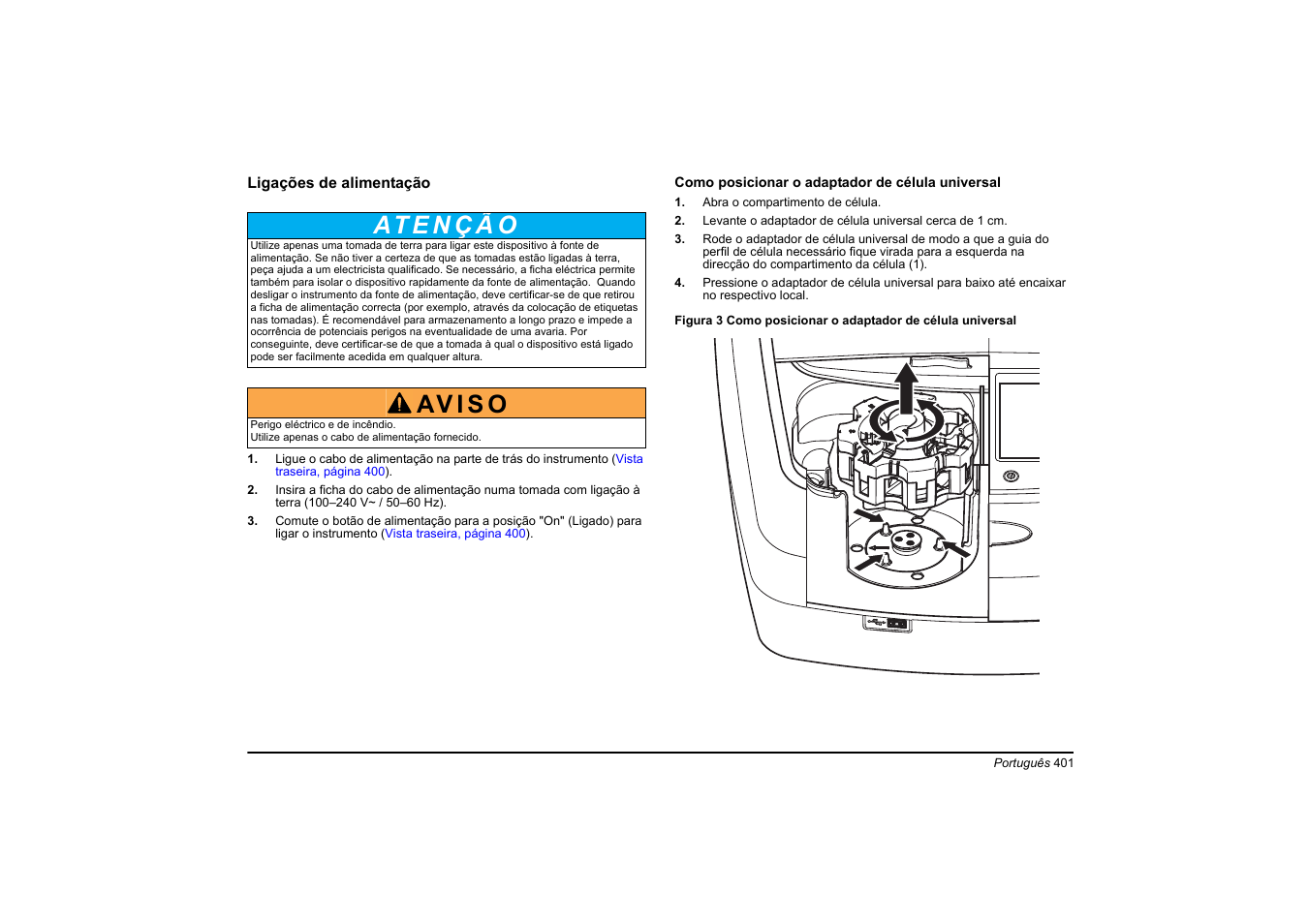 Ligações de alimentação

ATENÇÃO

Utilize apenas uma tomada de terra para ligar este dispositivo à fonte de alimentação. Se não tiver a certeza de que as tomadas estão ligadas à terra, peça ajuda a um electricista qualificado. Se necessário, a ficha eléctrica permite também para isolar o dispositivo rapidamente da fonte de alimentação. Quando desligar o instrumento da fonte de alimentação, deve certificar-se de que retirou a ficha de alimentação correcta (por exemplo, através da colocação de etiquetas nas tomadas). É recomendável para armazenamento a longo prazo e impede a ocorrência de potenciais perigos na eventualidade de uma avaria. Por conseguinte, deve certificar-se de que a tomada à qual o dispositivo está ligado pode ser facilmente acedida em qualquer altura.

AVISO

Perigo eléctrico e de incêndio.
Utilize apenas o cabo de alimentação fornecido.

1. Ligue o cabo de alimentação na parte de trás do instrumento (Vista traseira, página 400).
2. Insira a ficha do cabo de alimentação numa tomada com ligação à terra (100–240 V~ / 50–60 Hz).
3. Comute o botão de alimentação para a posição "On" (Ligado) para ligar o instrumento (Vista traseira, página 400).

Como posicionar o adaptador de célula universal

1. Abra o compartimento de célula.
2. Levante o adaptador de célula universal cerca de 1 cm.
3. Rode o adaptador de célula universal de modo a que a guia do perfil de célula necessário fique virada para a esquerda na direcção do compartimento da célula (1).
4. Pressione o adaptador de célula universal para baixo até encaixar no respectivo local.

Figura 3 Como posicionar o adaptador de célula universal

Português 401