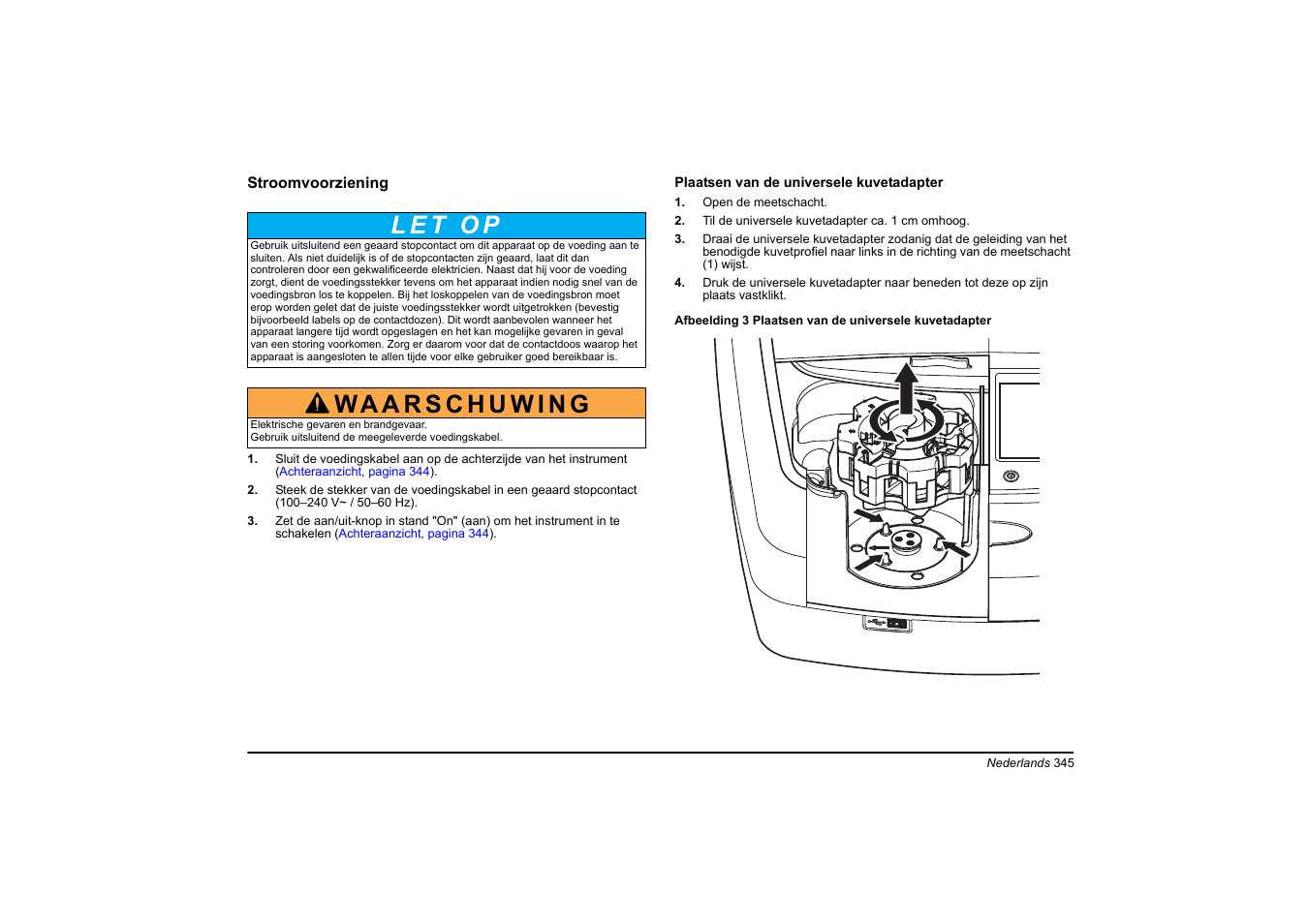 Stroomvoorziening

LET OP

Gebruik uitsluitend een geaard stopcontact om dit apparaat op de voeding aan te sluiten. Als niet duidelijk is of de stopcontacten zijn geaard, laat dit dan controleren door een gekwalificeerde elektricien. Naast dat hij voor de voeding zorgt, dient de voedingsstekker tevens om het apparaat indien nodig snel van de voedingsbron los te koppelen. Bij het loskoppelen van de voedingsbron moet erop worden gelet dat de juiste voedingsstekker wordt uitgetrokken (bevestig bijvoorbeeld labels op de contactdozen). Dit wordt aanbevolen wanneer het apparaat langere tijd wordt opgeslagen en het kan mogelijke gevaren in geval van een storing voorkomen. Zorg er daarom voor dat de contactdoos waarop het apparaat is aangesloten te allen tijde voor elke gebruiker goed bereikbaar is.

WAARSCHUWING

Elektrische gevaren en brandgevaar.
Gebruik uitsluitend de meegeleverde voedingskabel.

1. Sluit de voedingskabel aan op de achterzijde van het instrument (Achteraanzicht, pagina 344).
2. Steek de stekker van de voedingskabel in een geaard stopcontact (100–240 V~ / 50–60 Hz).
3. Zet de aan/uit-knop in stand "On" (aan) om het instrument in te schakelen (Achteraanzicht, pagina 344).

Plaatsen van de universele kuvetadapter

1. Open de meetschacht.
2. Til de universele kuvetadapter ca. 1 cm omhoog.
3. Draai de universele kuvetadapter zodanig dat de geleiding van het benodigde kuvetprofiel naar links in de richting van de meetschacht (1) wijst.
4. Druk de universele kuvetadapter naar beneden tot deze op zijn plaats vastklikt.

Afbeelding 3 Plaatsen van de universele kuvetadapter

Nederlands 345