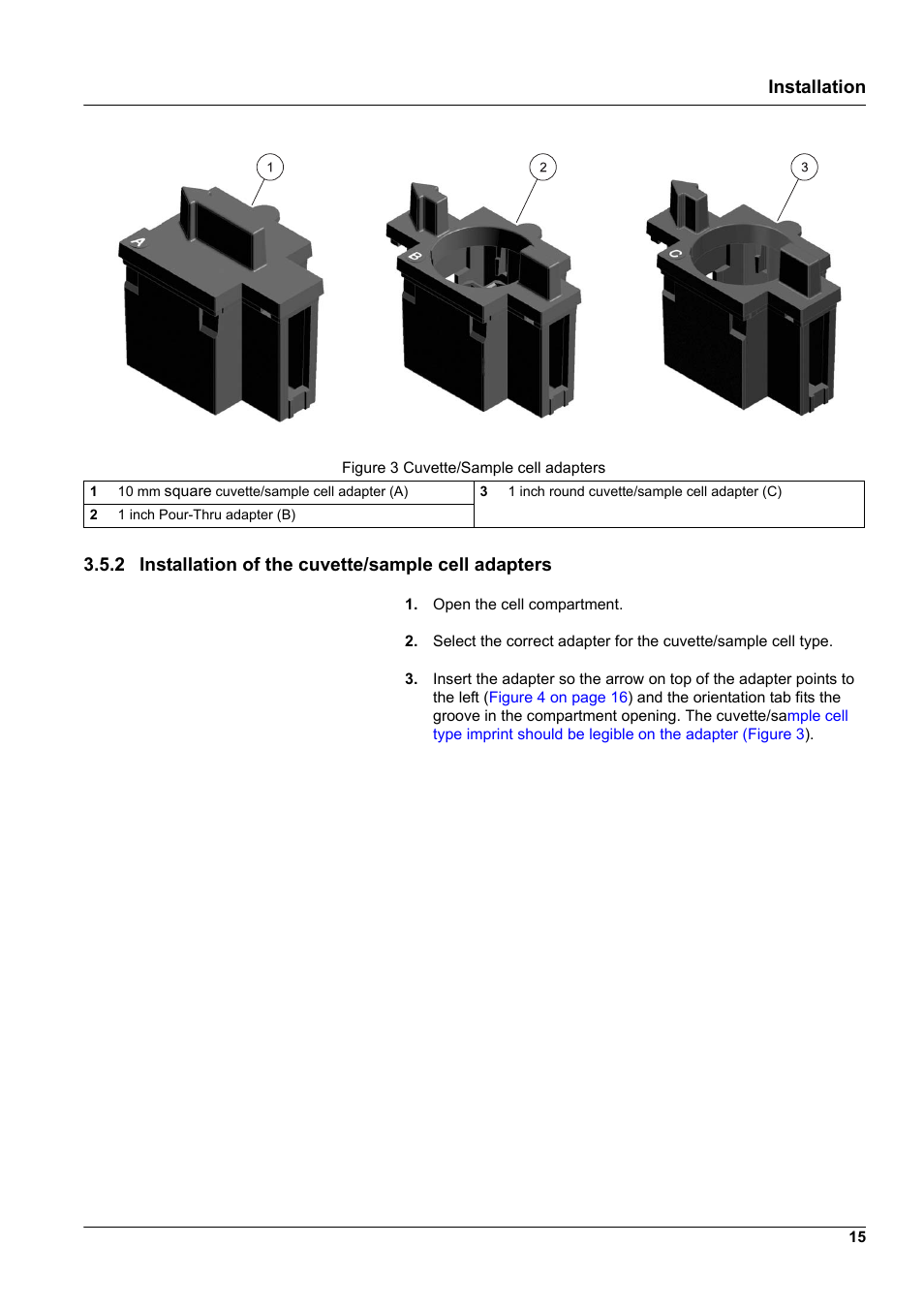 Installation

1

2

3

A

B

C

Figure 3 Cuvette/Sample cell adapters

| 1 | 10 mm square cuvette/sample cell adapter (A) | 3 | 1 inch round cuvette/sample cell adapter (C) |
|---|---|---|---|
| 2 | 1 inch Pour-Thru adapter (B) | | |

3.5.2 Installation of the cuvette/sample cell adapters

1. Open the cell compartment.

2. Select the correct adapter for the cuvette/sample cell type.

3. Insert the adapter so the arrow on top of the adapter points to the left (Figure 4 on page 16) and the orientation tab fits the groove in the compartment opening. The cuvette/sample cell type imprint should be legible on the adapter (Figure 3).

15