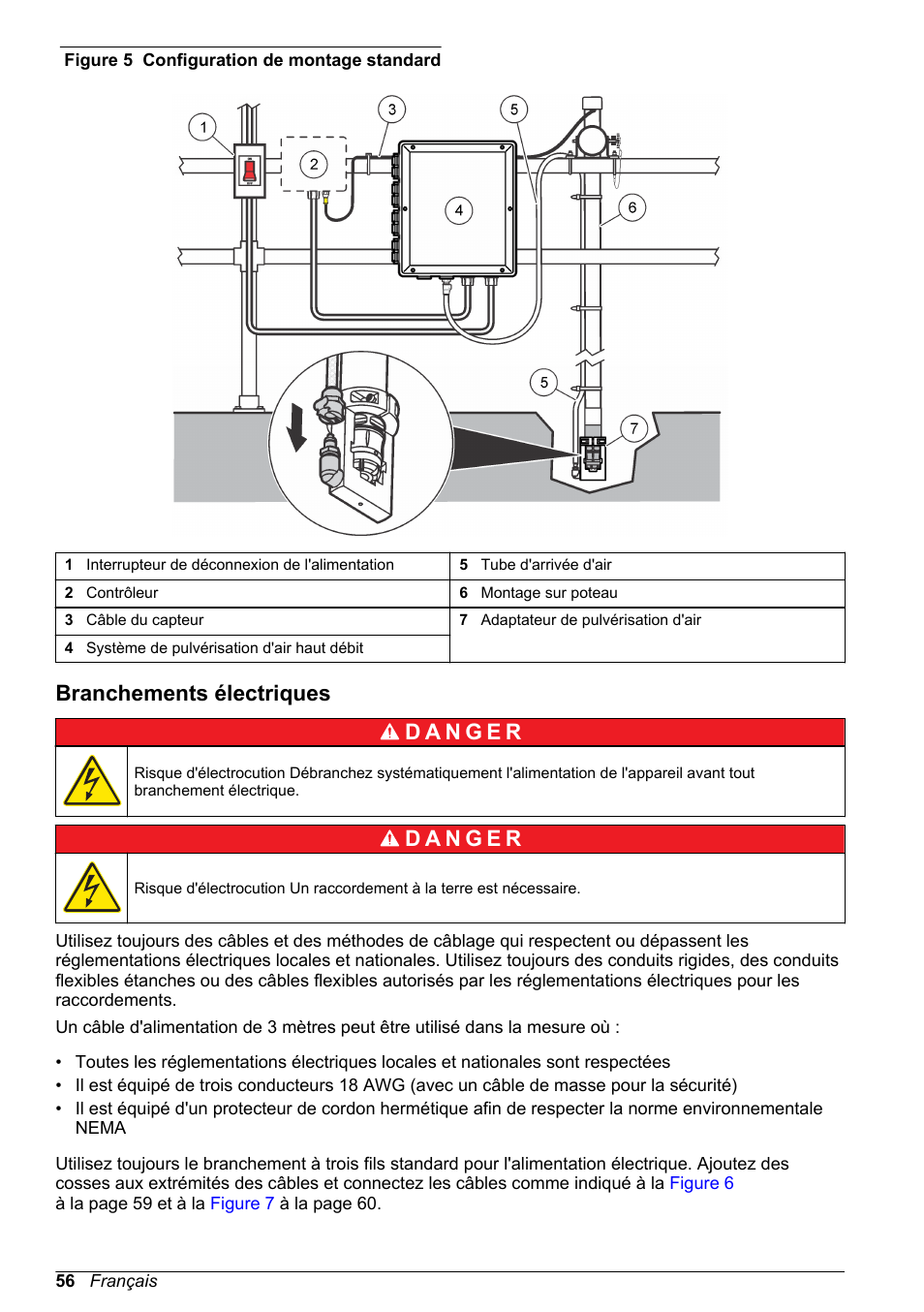 Figure 5 Configuration de montage standard

1

2

3

4

5

6

5

7

| 1 Interrupteur de déconnexion de l'alimentation | 5 Tube d'arrivée d'air |
|---|---|
| 2 Contrôleur | 6 Montage sur poteau |
| 3 Câble du capteur | 7 Adaptateur de pulvérisation d'air |
| 4 Système de pulvérisation d'air haut débit | |

Branchements électriques

DANGER

Risque d'électrocution Débranchez systématiquement l'alimentation de l'appareil avant tout branchement électrique.

DANGER

Risque d'électrocution Un raccordement à la terre est nécessaire.

Utilisez toujours des câbles et des méthodes de câblage qui respectent ou dépassent les réglementations électriques locales et nationales. Utilisez toujours des conduits rigides, des conduits flexibles étanches ou des câbles flexibles autorisés par les réglementations électriques pour les raccordements.

Un câble d'alimentation de 3 mètres peut être utilisé dans la mesure où :

• Toutes les réglementations électriques locales et nationales sont respectées
• Il est équipé de trois conducteurs 18 AWG (avec un câble de masse pour la sécurité)
• Il est équipé d'un protecteur de cordon hermétique afin de respecter la norme environnementale NEMA

Utilisez toujours le branchement à trois fils standard pour l'alimentation électrique. Ajoutez des cosses aux extrémités des câbles et connectez les câbles comme indiqué à la Figure 6 à la page 59 et à la Figure 7 à la page 60.

56 Français