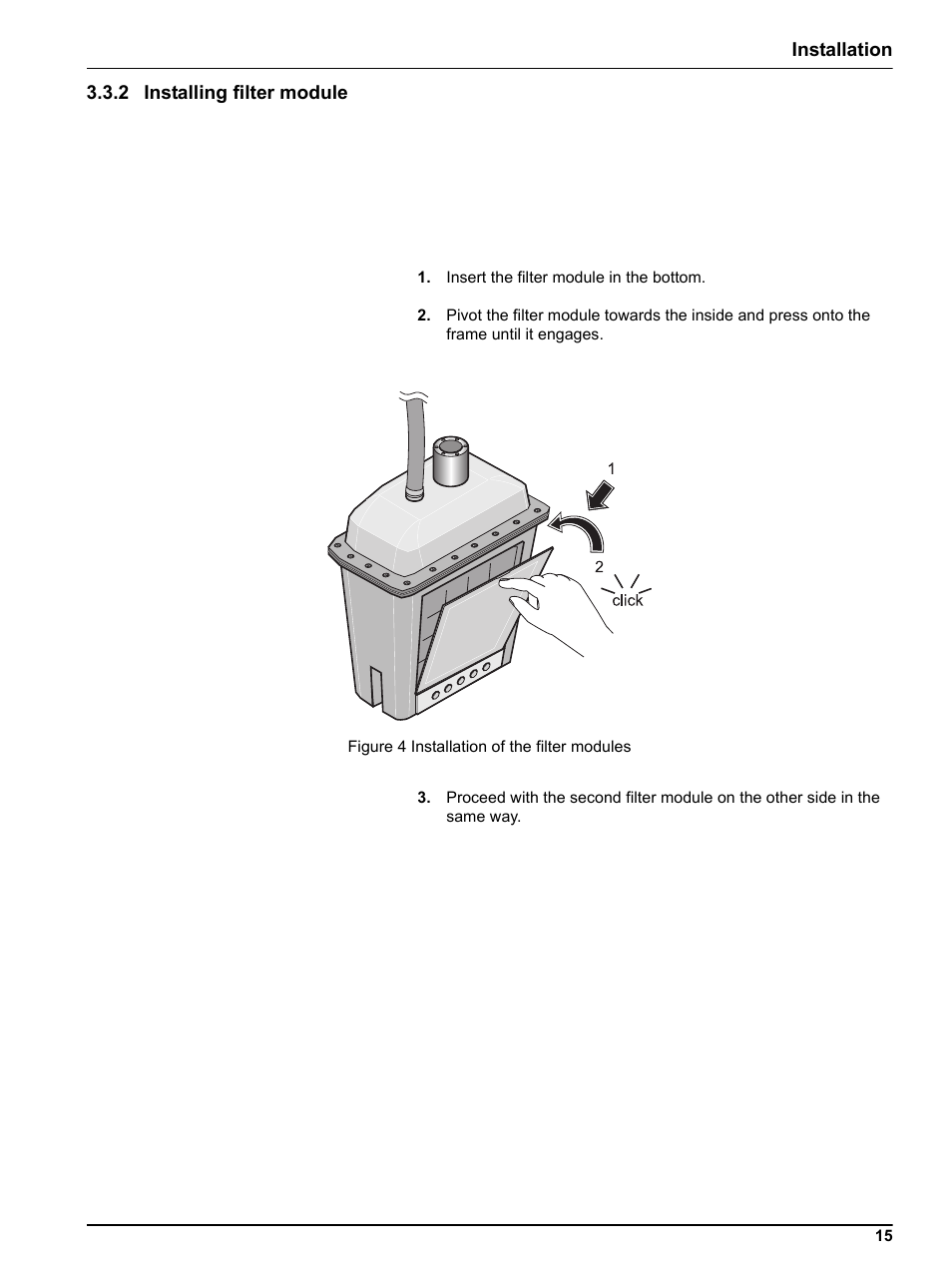 Installation

3.3.2 Installing filter module

1. Insert the filter module in the bottom.

2. Pivot the filter module towards the inside and press onto the frame until it engages.

1

2

click

Figure 4 Installation of the filter modules

3. Proceed with the second filter module on the other side in the same way.

15