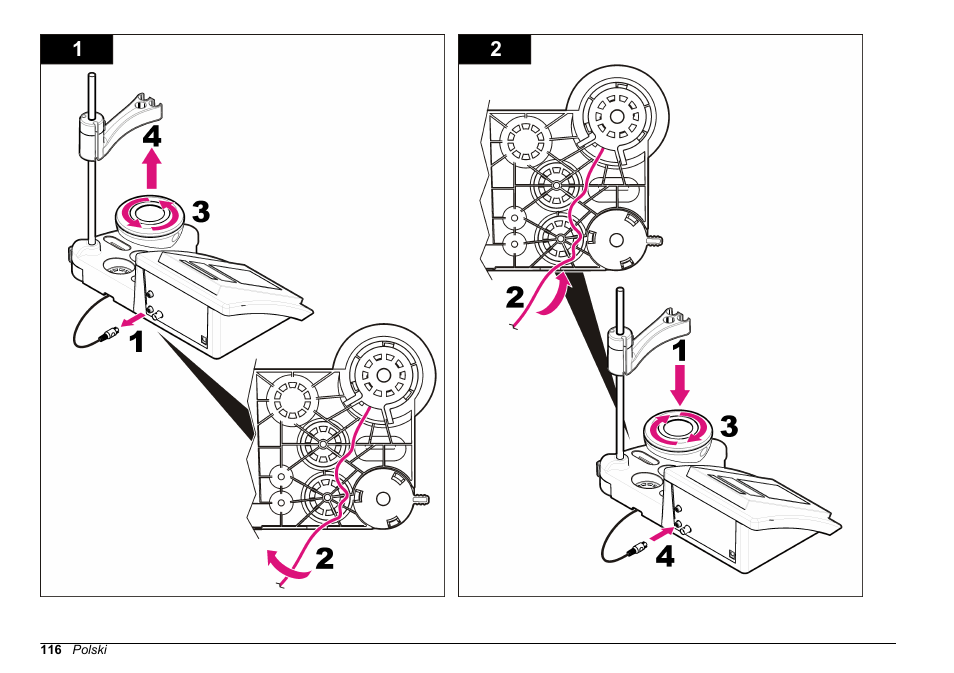 1

4

3

1

2

2

2

1

3

4

116 Polski