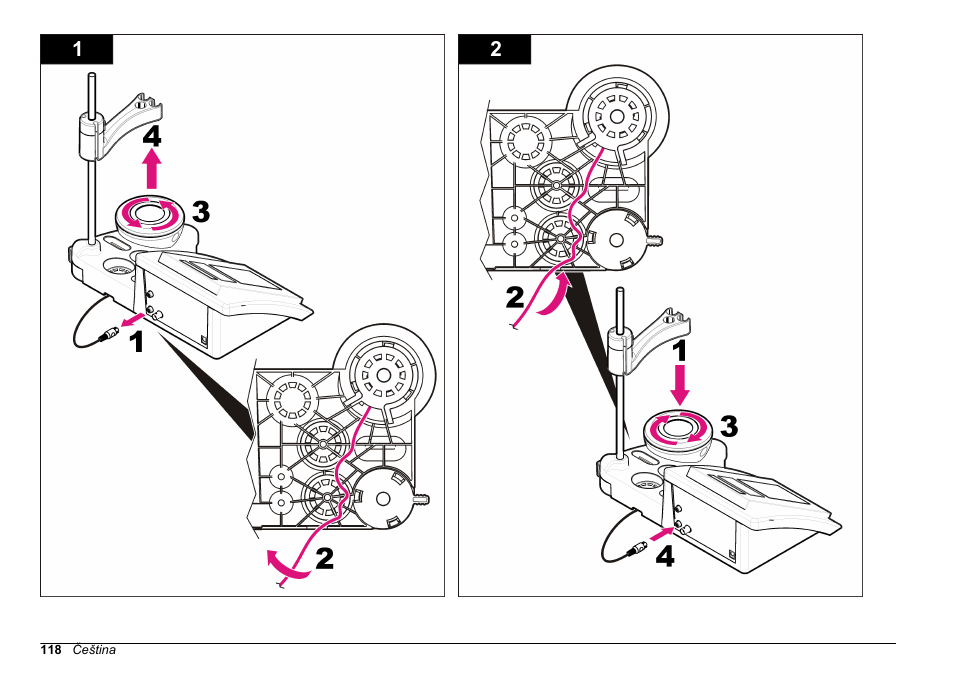 1

4

3

1

2

2

2

1

3

4

118 Čeština