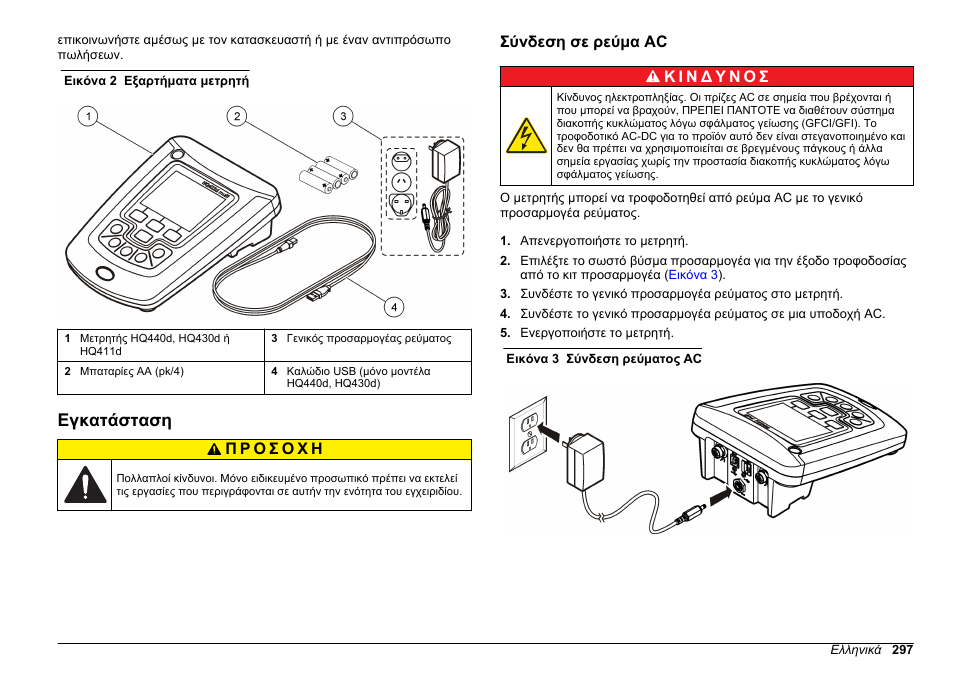 επικοινωνήστε αμέσως με τον κατασκευαστή ή με έναν αντιπρόσωπο πωλήσεων.

Εικόνα 2 Εξαρτήματα μετρητή

1 2 3 4

| 1 Μετρητής HQ440d, HQ430d ή HQ411d | 3 Γενικός προσαρμογέας ρεύματος |
|---|---|
| 2 Μπαταρίες AA (pk/4) | 4 Καλώδιο USB (μόνο μοντέλα HQ440d, HQ430d) |

Εγκατάσταση

ΠΡΟΣΟΧΗ

Πολλαπλοί κίνδυνοι. Μόνο ειδικευμένο προσωπικό πρέπει να εκτελεί τις εργασίες που περιγράφονται σε αυτήν την ενότητα του εγχειριδίου.

Σύνδεση σε ρεύμα AC

ΚΙΝΔΥΝΟΣ

Κίνδυνος ηλεκτροπληξίας. Οι πρίζες AC σε σημεία που βρέχονται ή που μπορεί να βραχούν, ΠΡΕΠΕΙ ΠΑΝΤΟΤΕ να διαθέτουν σύστημα διακοπής κυκλώματος λόγω σφάλματος γείωσης (GFCI/GFI). Το τροφοδοτικό AC-DC για το προϊόν αυτό δεν είναι στεγανοποιημένο και δεν θα πρέπει να χρησιμοποιείται σε βρεγμένους πάγκους ή άλλα σημεία εργασίας χωρίς την προστασία διακοπής κυκλώματος λόγω σφάλματος γείωσης.

Ο μετρητής μπορεί να τροφοδοτηθεί από ρεύμα AC με το γενικό προσαρμογέα ρεύματος.

1. Απενεργοποιήστε το μετρητή.
2. Επιλέξτε το σωστό βύσμα προσαρμογέα για την έξοδο τροφοδοσίας από το κιτ προσαρμογέα (Εικόνα 3).
3. Συνδέστε το γενικό προσαρμογέα ρεύματος στο μετρητή.
4. Συνδέστε το γενικό προσαρμογέα ρεύματος σε μια υποδοχή AC.
5. Ενεργοποιήστε το μετρητή.

Εικόνα 3 Σύνδεση ρεύματος AC

Ελληνικά 297