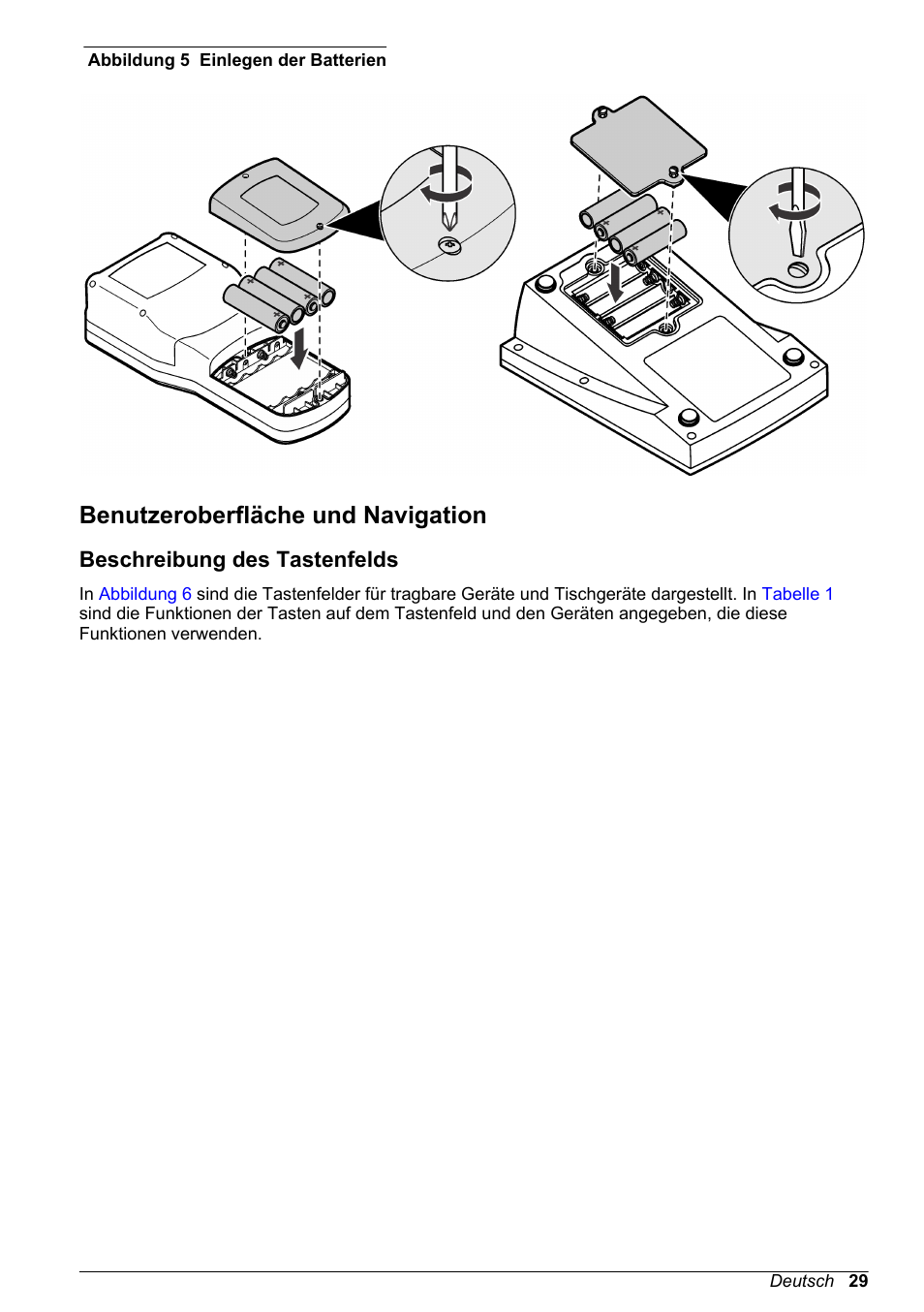 Abbildung 5 Einlegen der Batterien

Benutzeroberfläche und Navigation

Beschreibung des Tastenfelds

In Abbildung 6 sind die Tastenfelder für tragbare Geräte und Tischgeräte dargestellt. In Tabelle 1 sind die Funktionen der Tasten auf dem Tastenfeld und den Geräten angegeben, die diese Funktionen verwenden.

Deutsch 29