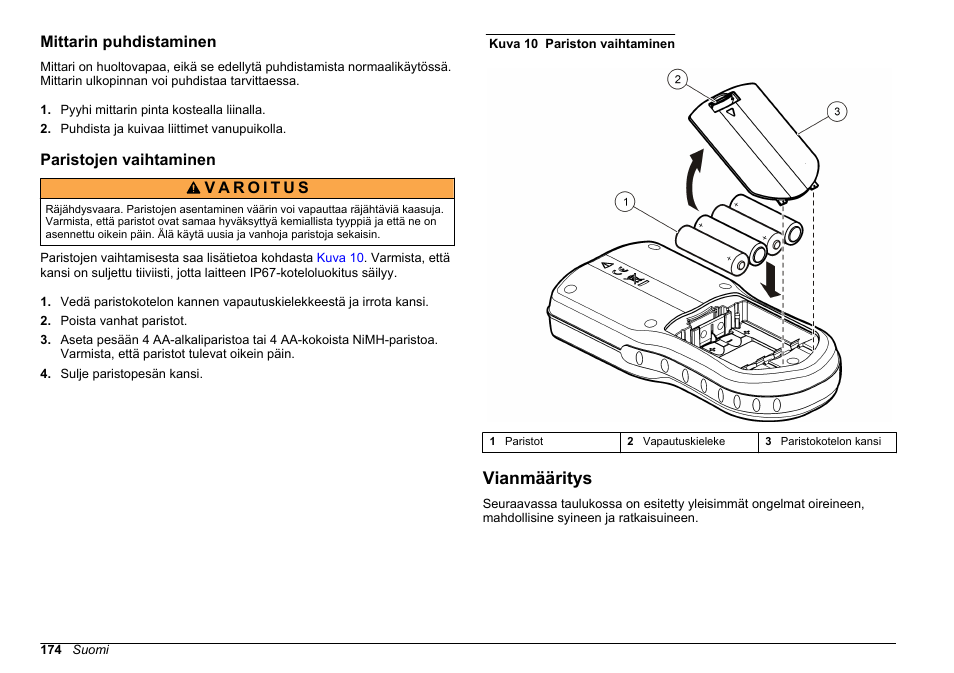 Mittarin puhdistaminen

Mittari on huoltovapaa, eikä se edellytä puhdistamista normaalikäytössä. Mittarin ulkopinnan voi puhdistaa tarvittaessa.

1. Pyyhi mittarin pinta kostealla liinalla.
2. Puhdista ja kuivaa liittimet vanupuikolla.

Paristojen vaihtaminen

VAROITUS

Räjähdysvaara. Paristojen asentaminen väärin voi vapauttaa räjähtäviä kaasuja. Varmista, että paristot ovat samaa hyväksyttyä kemiallista tyyppiä ja että ne on asennettu oikein päin. Älä käytä uusia ja vanhoja paristoja sekaisin.

Paristojen vaihtamisesta saa lisätietoa kohdasta Kuva 10. Varmista, että kansi on suljettu tiiviisti, jotta laitteen IP67-koteloluokitus säilyy.

1. Vedä paristokotelon kannen vapautuskielekkeestä ja irrota kansi.
2. Poista vanhat paristot.
3. Aseta pesään 4 AA-alkaliparistoa tai 4 AA-kokoista NiMH-paristoa. Varmista, että paristot tulevat oikein päin.
4. Sulje paristopesän kansi.

Kuva 10 Pariston vaihtaminen

2
3
1

| 1 Paristot | 2 Vapautuskieleke | 3 Paristokotelon kansi |
|---|---|---|

Vianmääritys

Seuraavassa taulukossa on esitetty yleisimmät ongelmat oireineen, mahdollisine syineen ja ratkaisuineen.

174 Suomi