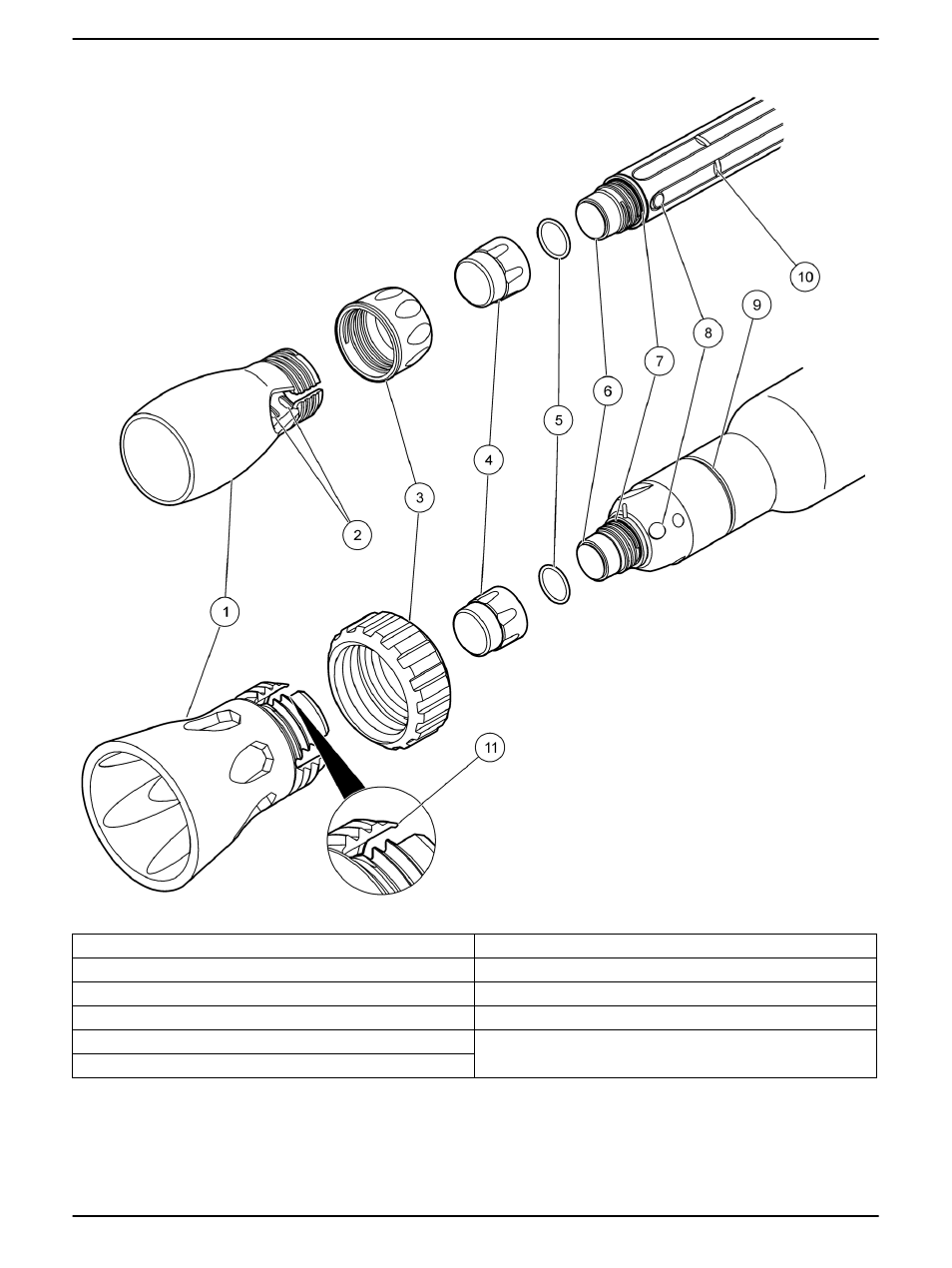 10
9
8
7
6
5
4
3
2
1
11