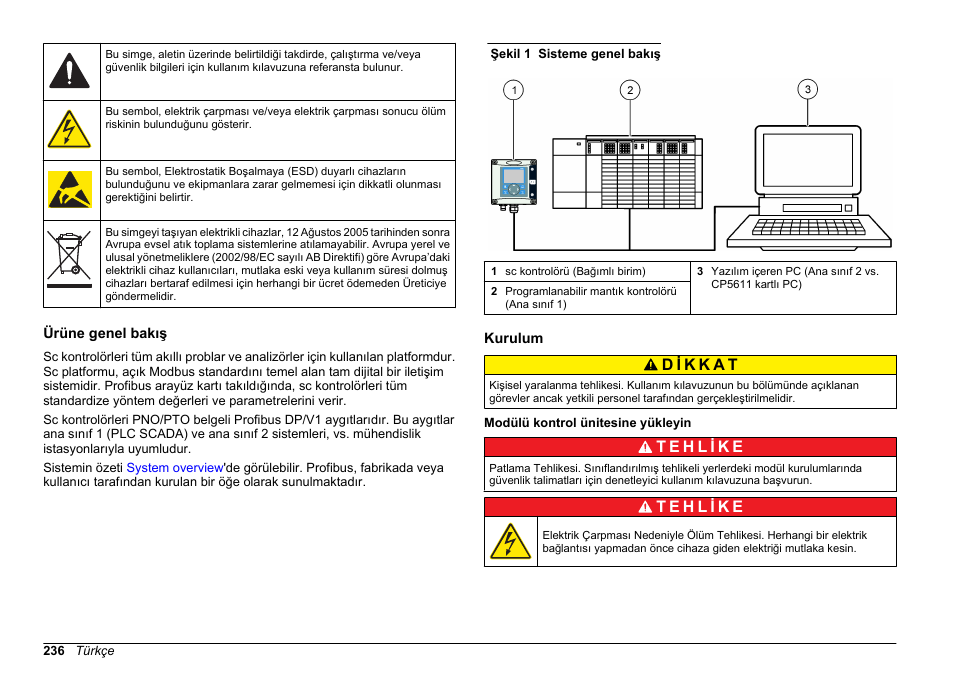 | | |
|---|---|
| | Bu simge, aletin üzerinde belirtildiği takdirde, çalıştırma ve/veya güvenlik bilgileri için kullanım kılavuzuna referansta bulunur. |
| | Bu sembol, elektrik çarpması ve/veya elektrik çarpması sonucu ölüm riskinin bulunduğunu gösterir. |
| | Bu sembol, Elektrostatik Boşalmaya (ESD) duyarlı cihazların bulunduğunu ve ekipmanlara zarar gelmemesi için dikkatli olunması gerektiğini belirtir. |
| | Bu simgeyi taşıyan elektrikli cihazlar, 12 Ağustos 2005 tarihinden sonra Avrupa evsel atık toplama sistemlerine atılamayabilir. Avrupa yerel ve ulusal yönetmeliklere (2002/98/EC sayılı AB Direktifi) göre Avrupa'daki elektrikli cihaz kullanıcıları, mutlaka eski veya kullanım süresi dolmuş cihazları bertaraf edilmesi için herhangi bir ücret ödemeden Üreticiye göndermelidir. |

Ürüne genel bakış

Sc kontrolörleri tüm akıllı problar ve analizörler için kullanılan platformdur. Sc platformu, açık Modbus standardını temel alan tam dijital bir iletişim sistemidir. Profibus arayüz kartı takıldığında, sc kontrolörleri tüm standardize yöntem değerleri ve parametrelerini verir.

Sc kontrolörleri PNO/PTO belgeli Profibus DP/V1 aygıtlarıdır. Bu aygıtlar ana sınıf 1 (PLC SCADA) ve ana sınıf 2 sistemleri, vs. mühendislik istasyonlarıyla uyumludur.

Sistemin özeti System overview'de görülebilir. Profibus, fabrikada veya kullanıcı tarafından kurulan bir öğe olarak sunulmaktadır.

Şekil 1 Sisteme genel bakış

1 2 3

| | |
|---|---|
| 1 sc kontrolörü (Bağımlı birim) | 3 Yazılım içeren PC (Ana sınıf 2 vs. CP5611 kartlı PC) |
| 2 Programlanabilir mantık kontrolörü (Ana sınıf 1) | |

Kurulum

DİKKAT

Kişisel yaralanma tehlikesi. Kullanım kılavuzunun bu bölümünde açıklanan görevler ancak yetkili personel tarafından gerçekleştirilmelidir.

Modülü kontrol ünitesine yükleyin

TEHLİKE

Patlama Tehlikesi. Sınıflandırılmış tehlikeli yerlerdeki modül kurulumlarında güvenlik talimatları için denetleyici kullanım kılavuzuna başvurun.

TEHLİKE

Elektrik Çarpması Nedeniyle Ölüm Tehlikesi. Herhangi bir elektrik bağlantısı yapmadan önce cihaza giden elektriği mutlaka kesin.

236 Türkçe