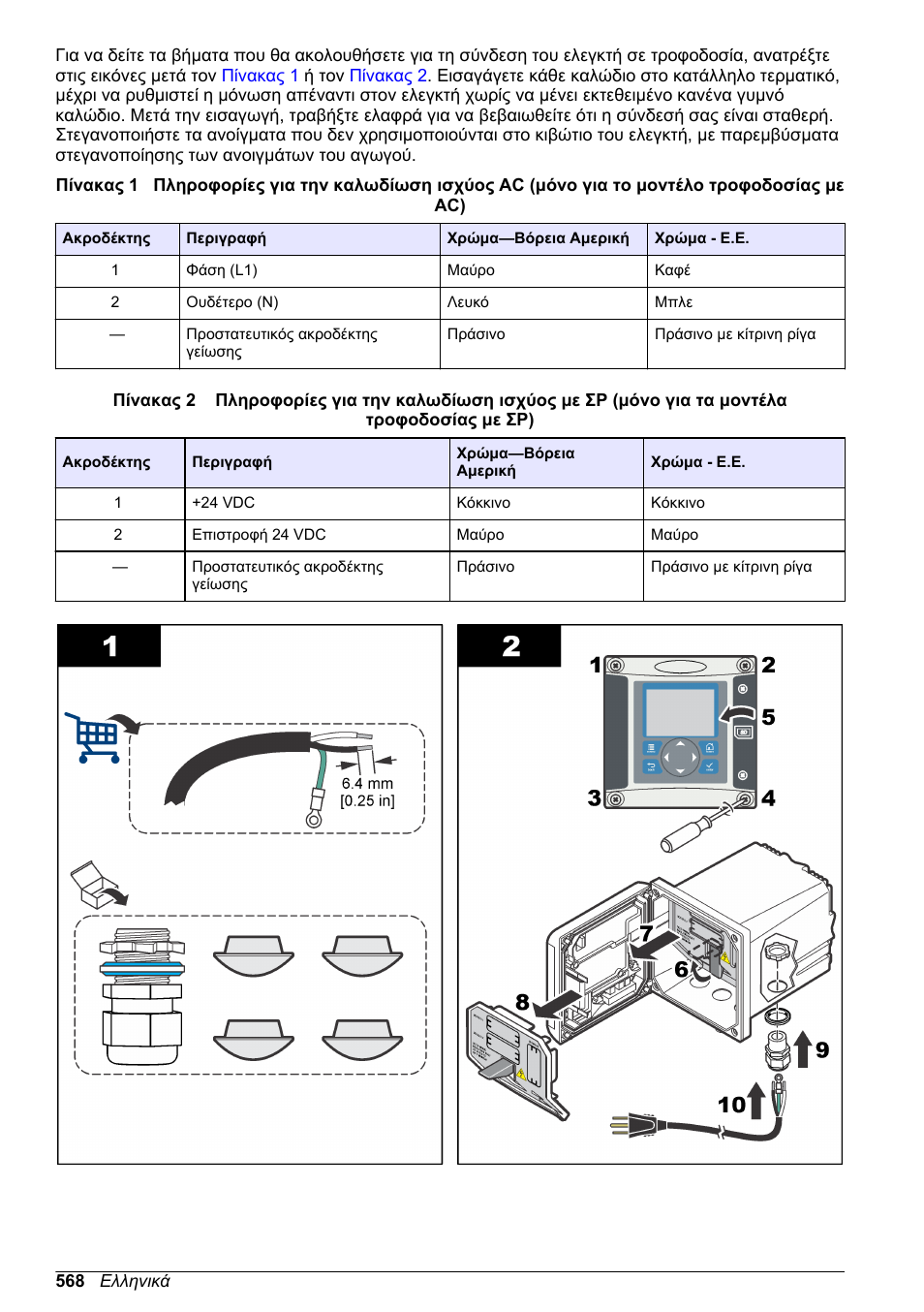 Για να δείτε τα βήματα που θα ακολουθήσετε για τη σύνδεση του ελεγκτή σε τροφοδοσία, ανατρέξτε στις εικόνες μετά τον Πίνακας 1 ή τον Πίνακας 2. Εισαγάγετε κάθε καλώδιο στο κατάλληλο τερματικό, μέχρι να ρυθμιστεί η μόνωση απέναντι στον ελεγκτή χωρίς να μένει εκτεθειμένο κανένα γυμνό καλώδιο. Μετά την εισαγωγή, τραβήξτε ελαφρά για να βεβαιωθείτε ότι η σύνδεσή σας είναι σταθερή. Στεγανοποιήστε τα ανοίγματα που δεν χρησιμοποιούνται στο κιβώτιο του ελεγκτή, με παρεμβύσματα στεγανοποίησης των ανοιγμάτων του αγωγού.

Πίνακας 1 Πληροφορίες για την καλωδίωση ισχύος AC (μόνο για το μοντέλο τροφοδοσίας με AC)

| Ακροδέκτης | Περιγραφή | Χρώμα—Βόρεια Αμερική | Χρώμα - Ε.Ε. |
|---|---|---|---|
| 1 | Φάση (L1) | Μαύρο | Καφέ |
| 2 | Ουδέτερο (N) | Λευκό | Μπλε |
| — | Προστατευτικός ακροδέκτης γείωσης | Πράσινο | Πράσινο με κίτρινη ρίγα |

Πίνακας 2 Πληροφορίες για την καλωδίωση ισχύος με ΣΡ (μόνο για τα μοντέλα τροφοδοσίας με ΣΡ)

| Ακροδέκτης | Περιγραφή | Χρώμα—Βόρεια Αμερική | Χρώμα - Ε.Ε. |
|---|---|---|---|
| 1 | +24 VDC | Κόκκινο | Κόκκινο |
| 2 | Επιστροφή 24 VDC | Μαύρο | Μαύρο |
| — | Προστατευτικός ακροδέκτης γείωσης | Πράσινο | Πράσινο με κίτρινη ρίγα |

1

6.4 mm
[0.25 in]

2

1 2 5 3 4 7 6 8 9 10

568 Ελληνικά