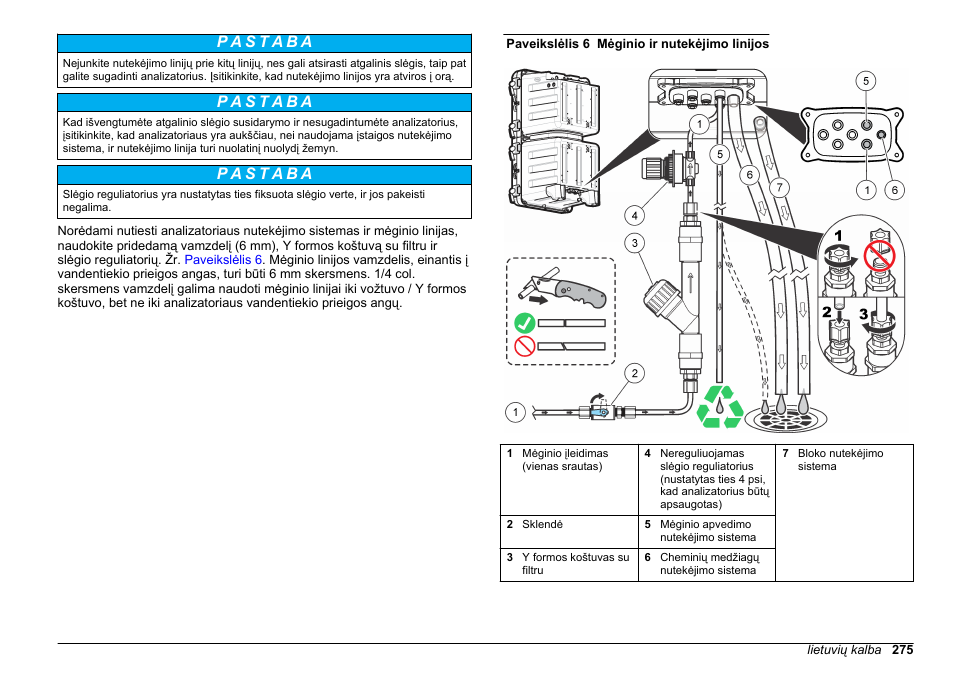 PASTABA

Nejunkite nutekėjimo linijų prie kitų linijų, nes gali atsirasti atgalinis slėgis, taip pat galite sugadinti analizatorius. Įsitikinkite, kad nutekėjimo linijos yra atviros į orą.

PASTABA

Kad išvengtumėte atgalinio slėgio susidarymo ir nesugadintumėte analizatorius, įsitikinkite, kad analizatoriaus yra aukščiau, nei naudojama įstaigos nutekėjimo sistema, ir nutekėjimo linija turi nuolatinį nuolydį žemyn.

PASTABA

Slėgio reguliatorius yra nustatytas ties fiksuota slėgio verte, ir jos pakeisti negalima.

Norėdami nutiesti analizatoriaus nutekėjimo sistemas ir mėginio linijas, naudokite pridedamą vamzdelį (6 mm), Y formos koštuvą su filtru ir slėgio reguliatorių. Žr. Paveikslėlis 6. Mėginio linijos vamzdelis, einantis į vandentiekio prieigos angas, turi būti 6 mm skersmens. 1/4 col. skersmens vamzdelį galima naudoti mėginio linijai iki vožtuvo / Y formos koštuvo, bet ne iki analizatoriaus vandentiekio prieigos angų.

Paveikslėlis 6 Mėginio ir nutekėjimo linijos

5
1
5
6
7
1
6
4
3
1
2
3
2
1

| 1 Mėginio įleidimas (vienas srautas) | 4 Nereguliuojamas slėgio reguliatorius (nustatytas ties 4 psi, kad analizatorius būtų apsaugotas) | 7 Bloko nutekėjimo sistema |
|---|---|---|
| 2 Sklendė | 5 Mėginio apvedimo nutekėjimo sistema | |
| 3 Y formos koštuvas su filtru | 6 Cheminių medžiagų nutekėjimo sistema | |

lietuvių kalba 275