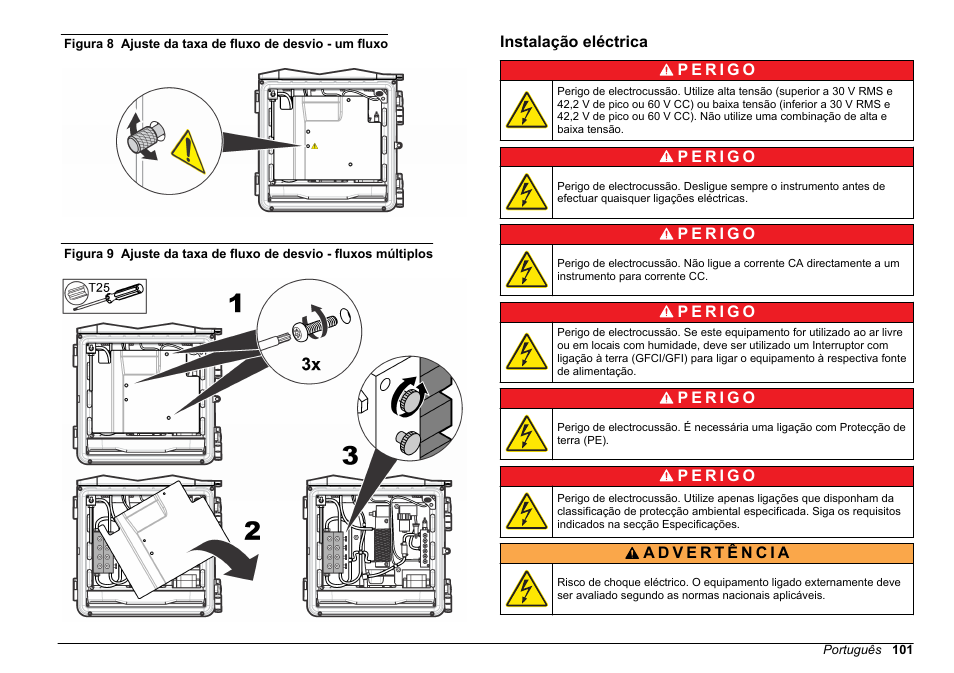 Figura 8 Ajuste da taxa de fluxo de desvio - um fluxo

Figura 9 Ajuste da taxa de fluxo de desvio - fluxos múltiplos

T25

1

3x

3

2

Instalação eléctrica

PERIGO

Perigo de electrocussão. Utilize alta tensão (superior a 30 V RMS e 42,2 V de pico ou 60 V CC) ou baixa tensão (inferior a 30 V RMS e 42,2 V de pico ou 60 V CC). Não utilize uma combinação de alta e baixa tensão.

PERIGO

Perigo de electrocussão. Desligue sempre o instrumento antes de efectuar quaisquer ligações eléctricas.

PERIGO

Perigo de electrocussão. Não ligue a corrente CA directamente a um instrumento para corrente CC.

PERIGO

Perigo de electrocussão. Se este equipamento for utilizado ao ar livre ou em locais com humidade, deve ser utilizado um Interruptor com ligação à terra (GFCI/GFI) para ligar o equipamento à respectiva fonte de alimentação.

PERIGO

Perigo de electrocussão. É necessária uma ligação com Protecção de terra (PE).

PERIGO

Perigo de electrocussão. Utilize apenas ligações que disponham da classificação de protecção ambiental especificada. Siga os requisitos indicados na secção Especificações.

ADVERTÊNCIA

Risco de choque eléctrico. O equipamento ligado externamente deve ser avaliado segundo as normas nacionais aplicáveis.

Português 101