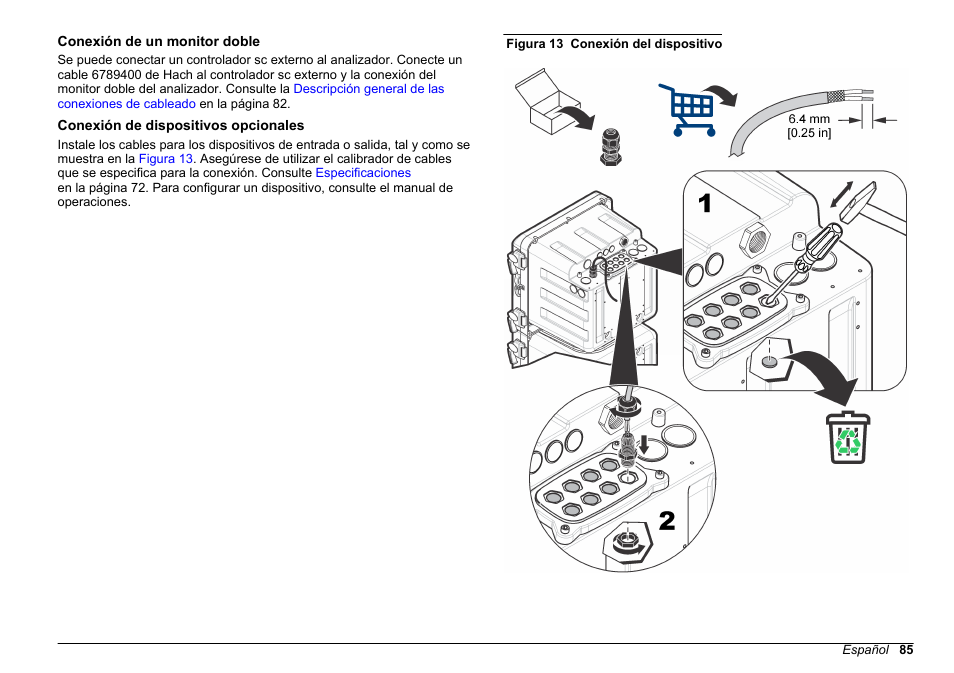 Conexión de un monitor doble

Se puede conectar un controlador sc externo al analizador. Conecte un cable 6789400 de Hach al controlador sc externo y la conexión del monitor doble del analizador. Consulte la Descripción general de las conexiones de cableado en la página 82.

Conexión de dispositivos opcionales

Instale los cables para los dispositivos de entrada o salida, tal y como se muestra en la Figura 13. Asegúrese de utilizar el calibrador de cables que se especifica para la conexión. Consulte Especificaciones en la página 72. Para configurar un dispositivo, consulte el manual de operaciones.

Figura 13 Conexión del dispositivo

6.4 mm
[0.25 in]

1

2

Español 85