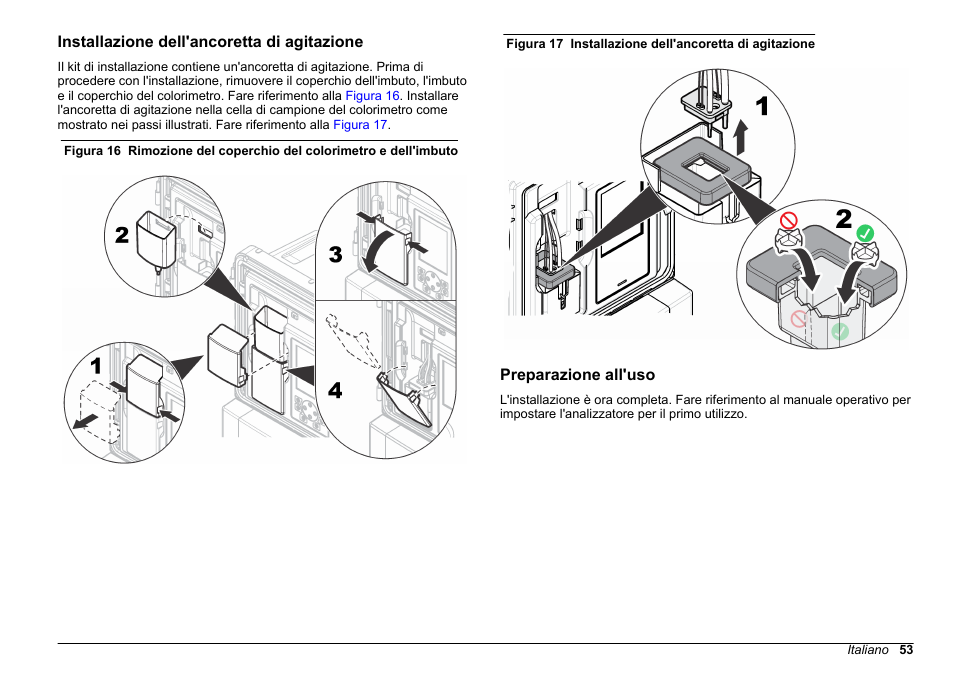 Installazione dell'ancoretta di agitazione

Il kit di installazione contiene un'ancoretta di agitazione. Prima di procedere con l'installazione, rimuovere il coperchio dell'imbuto, l'imbuto e il coperchio del colorimetro. Fare riferimento alla Figura 16. Installare l'ancoretta di agitazione nella cella di campione del colorimetro come mostrato nei passi illustrati. Fare riferimento alla Figura 17.

Figura 16 Rimozione del coperchio del colorimetro e dell'imbuto

2

3

1

4

Figura 17 Installazione dell'ancoretta di agitazione

1

2

Preparazione all'uso

L'installazione è ora completa. Fare riferimento al manuale operativo per impostare l'analizzatore per il primo utilizzo.

Italiano 53